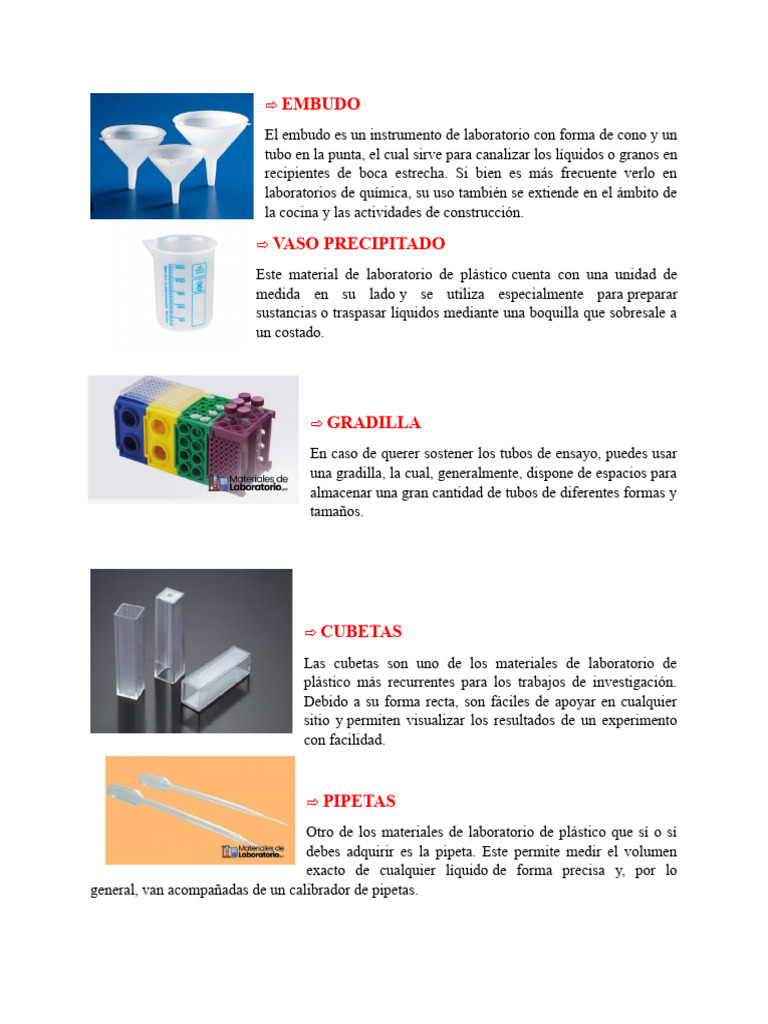 ⇨ EMBUDO

El embudo es un instrumento de laboratorio con forma de cono y un tubo en la punta, el cual sirve para canalizar los líquidos o granos en recipientes de boca estrecha. Si bien es más frecuente verlo en laboratorios de química, su uso también se extiende en el ámbito de la cocina y las actividades de construcción.

⇨ VASO PRECIPITADO

Este material de laboratorio de plástico cuenta con una unidad de medida en su lado y se utiliza especialmente para preparar sustancias o traspasar líquidos mediante una boquilla que sobresale a un costado.

Materiales de Laboratorio

⇨ GRADILLA

En caso de querer sostener los tubos de ensayo, puedes usar una gradilla, la cual, generalmente, dispone de espacios para almacenar una gran cantidad de tubos de diferentes formas y tamaños.

⇨ CUBETAS

Las cubetas son uno de los materiales de laboratorio de plástico más recurrentes para los trabajos de investigación. Debido a su forma recta, son fáciles de apoyar en cualquier sitio y permiten visualizar los resultados de un experimento con facilidad.

Materiales de Laboratorio

⇨ PIPETAS

Otro de los materiales de laboratorio de plástico que sí o sí debes adquirir es la pipeta. Este permite medir el volumen exacto de cualquier líquido de forma precisa y, por lo general, van acompañadas de un calibrador de pipetas.