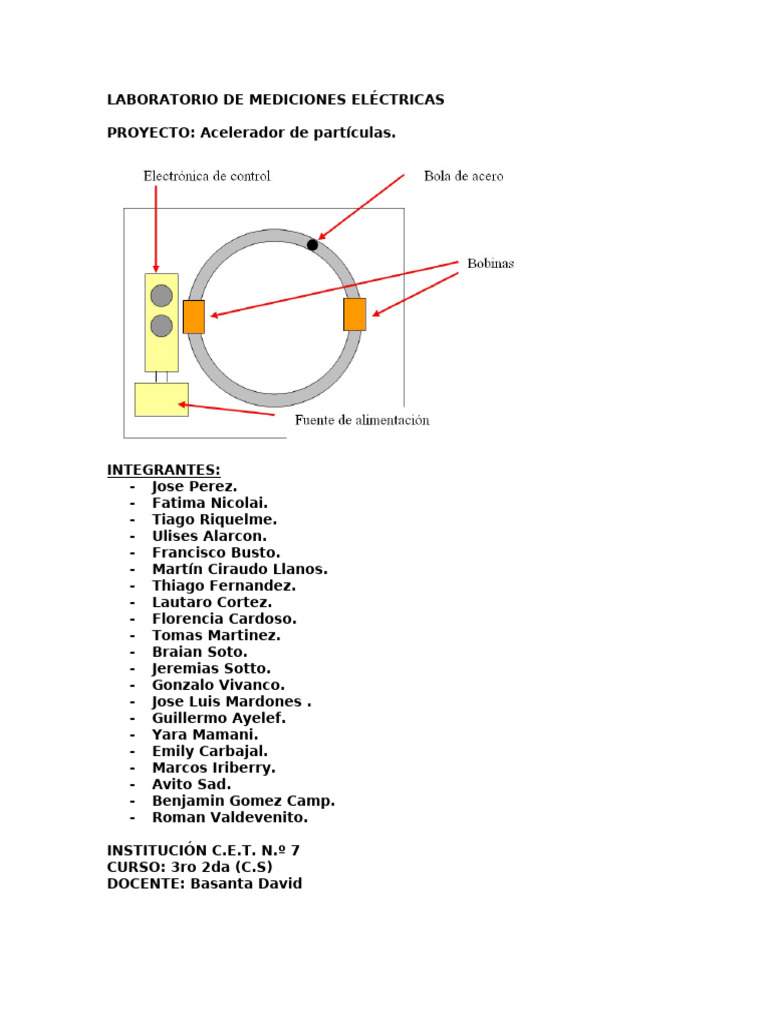 LABORATORIO DE MEDICIONES ELÉCTRICAS

PROYECTO: Acelerador de partículas.

Electrónica de control

Bola de acero

Bobinas

Fuente de alimentación

INTEGRANTES:
- Jose Perez.
- Fatima Nicolai.
- Tiago Riquelme.
- Ulises Alarcon.
- Francisco Busto.
- Martín Ciraudo Llanos.
- Thiago Fernandez.
- Lautaro Cortez.
- Florencia Cardoso.
- Tomas Martinez.
- Braian Soto.
- Jeremias Sotto.
- Gonzalo Vivanco.
- Jose Luis Mardones .
- Guillermo Ayelef.
- Yara Mamani.
- Emily Carbajal.
- Marcos Iriberry.
- Avito Sad.
- Benjamin Gomez Camp.
- Roman Valdevenito.

INSTITUCIÓN C.E.T. N.º 7
CURSO: 3ro 2da (C.S)
DOCENTE: Basanta David