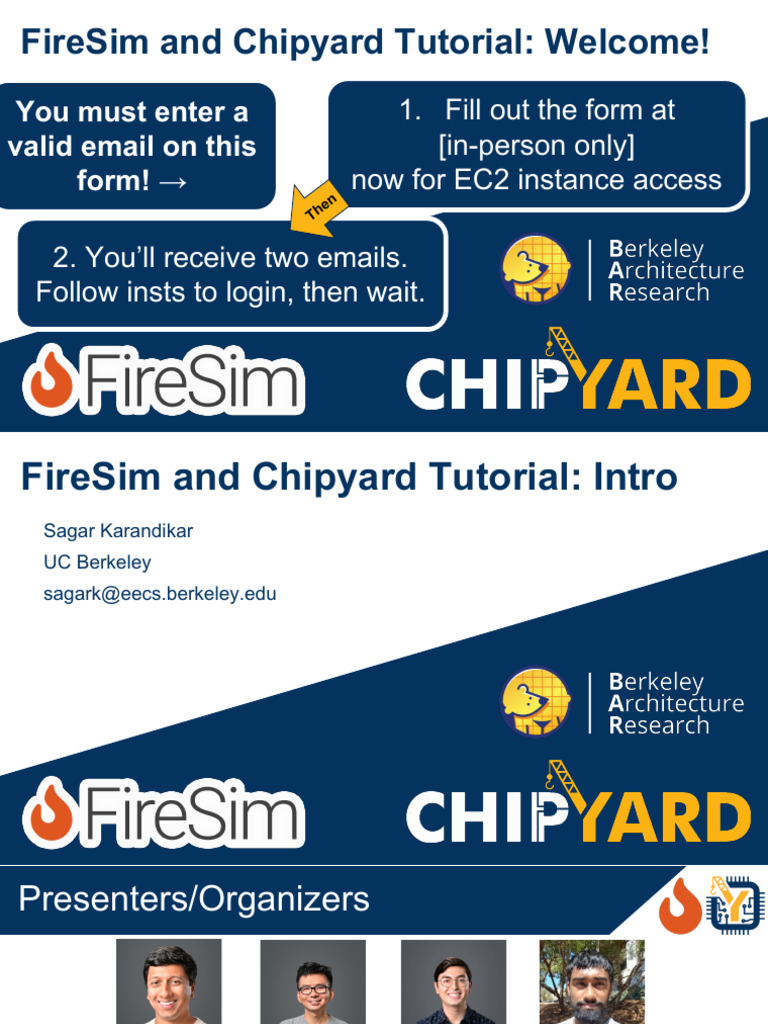 FireSim and Chipyard Tutorial: Welcome!

You must enter a valid email on this form! →

1. Fill out the form at [in-person only] now for EC2 instance access

Then

2. You'll receive two emails. Follow insts to login, then wait.

Berkeley Architecture Research

FireSim

CHIPYARD

FireSim and Chipyard Tutorial: Intro

Sagar Karandikar
UC Berkeley
sagark@eecs.berkeley.edu

Berkeley Architecture Research

FireSim

CHIPYARD

Presenters/Organizers