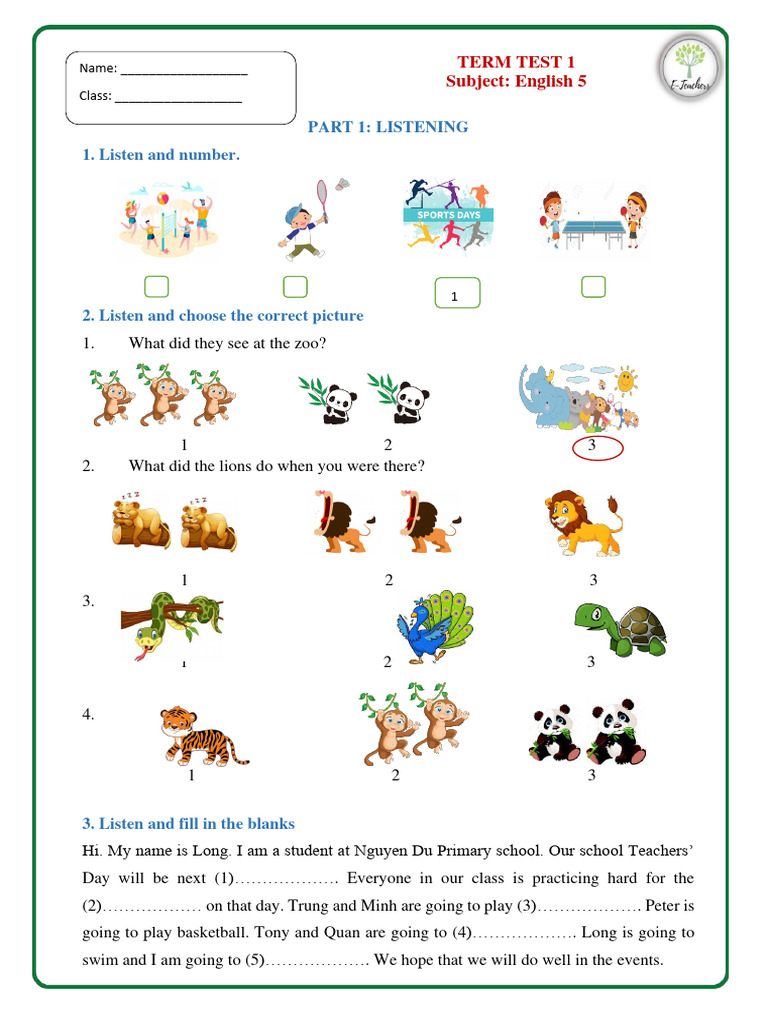 Name: ___________________

Class: ___________________

TERM TEST 1
Subject: English 5

E-Teachers

PART 1: LISTENING

1. Listen and number.

SPORTS DAYS

1

2. Listen and choose the correct picture

1. What did they see at the zoo?

1 2 3

2. What did the lions do when you were there?

1 2 3

3.

1 2 3

4.

1 2 3

3. Listen and fill in the blanks

Hi. My name is Long. I am a student at Nguyen Du Primary school. Our school Teachers' Day will be next (1)………………. Everyone in our class is practicing hard for the (2)……………… on that day. Trung and Minh are going to play (3)………………. Peter is going to play basketball. Tony and Quan are going to (4)………………. Long is going to swim and I am going to (5)………………. We hope that we will do well in the events.