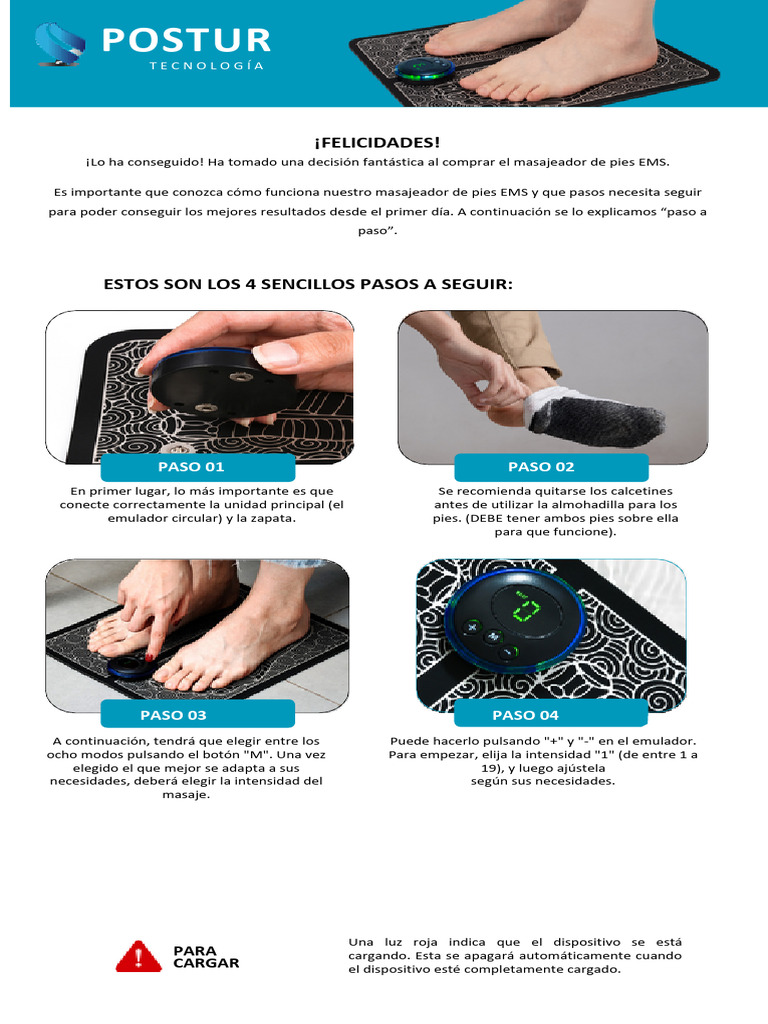 POSTUR
TECNOLOGÍA

¡FELICIDADES!
¡Lo ha conseguido! Ha tomado una decisión fantástica al comprar el masajeador de pies EMS.

Es importante que conozca cómo funciona nuestro masajeador de pies EMS y que pasos necesita seguir para poder conseguir los mejores resultados desde el primer día. A continuación se lo explicamos “paso a paso”.

ESTOS SON LOS 4 SENCILLOS PASOS A SEGUIR:

PASO 01
En primer lugar, lo más importante es que conecte correctamente la unidad principal (el emulador circular) y la zapata.

PASO 02
Se recomienda quitarse los calcetines antes de utilizar la almohadilla para los pies. (DEBE tener ambos pies sobre ella para que funcione).

PASO 03
A continuación, tendrá que elegir entre los ocho modos pulsando el botón "M". Una vez elegido el que mejor se adapta a sus necesidades, deberá elegir la intensidad del masaje.

PASO 04
Puede hacerlo pulsando "+" y "-" en el emulador. Para empezar, elija la intensidad "1" (de entre 1 a 19), y luego ajústela según sus necesidades.

PARA CARGAR

Una luz roja indica que el dispositivo se está cargando. Esta se apagará automáticamente cuando el dispositivo esté completamente cargado.