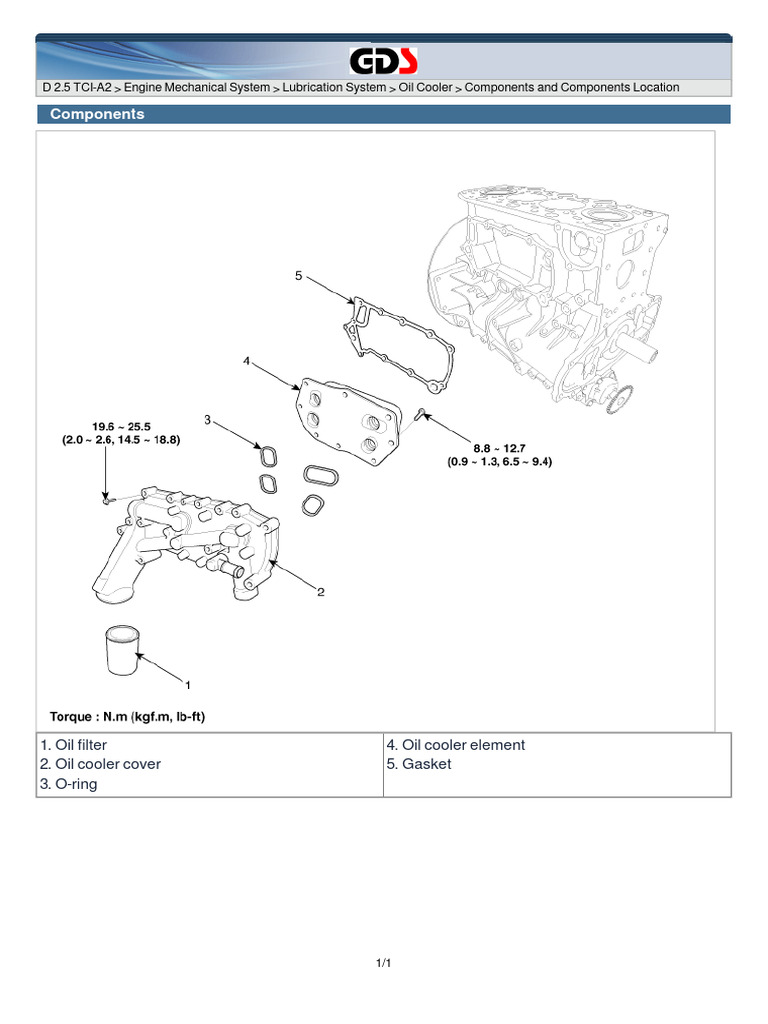 GDS

D 2.5 TCI-A2 > Engine Mechanical System > Lubrication System > Oil Cooler > Components and Components Location

Components

5

4

3

19.6 ~ 25.5
(2.0 ~ 2.6, 14.5 ~ 18.8)

8.8 ~ 12.7
(0.9 ~ 1.3, 6.5 ~ 9.4)

2

1

Torque : N.m (kgf.m, lb-ft)

| 1. Oil filter<br>2. Oil cooler cover<br>3. O-ring | 4. Oil cooler element<br>5. Gasket |
|---|---|

1/1