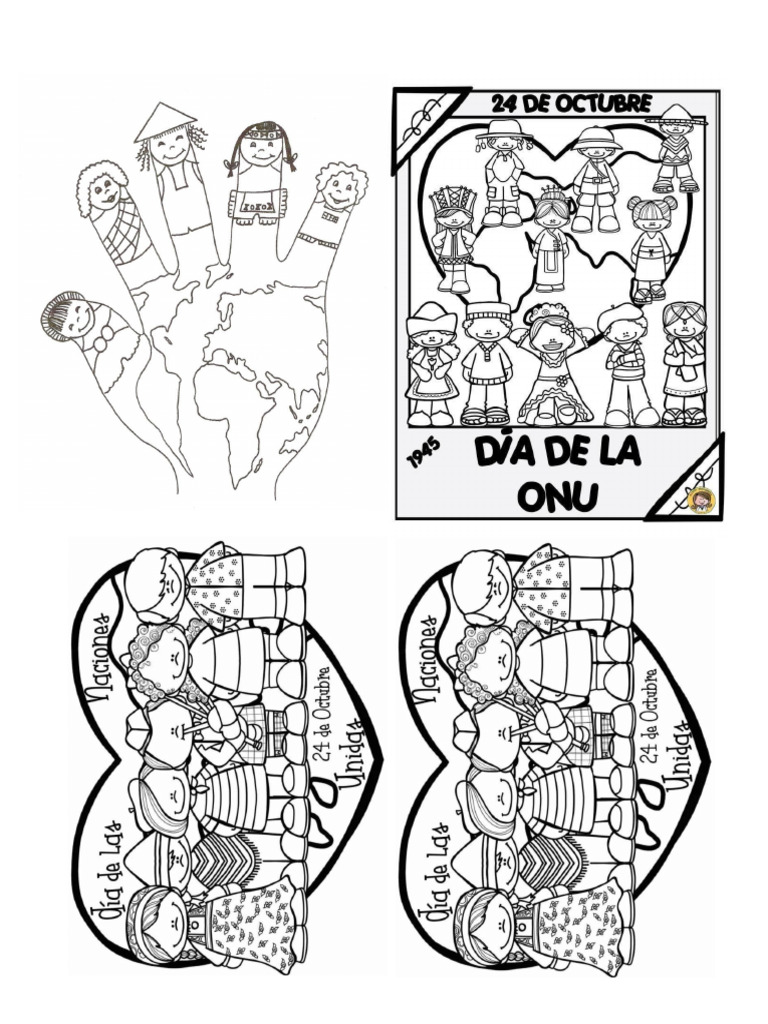 24 DE OCTUBRE

1945

DÍA DE LA ONU

Día de las Naciones Unidas
24 de Octubre

Día de las Naciones Unidas
24 de Octubre