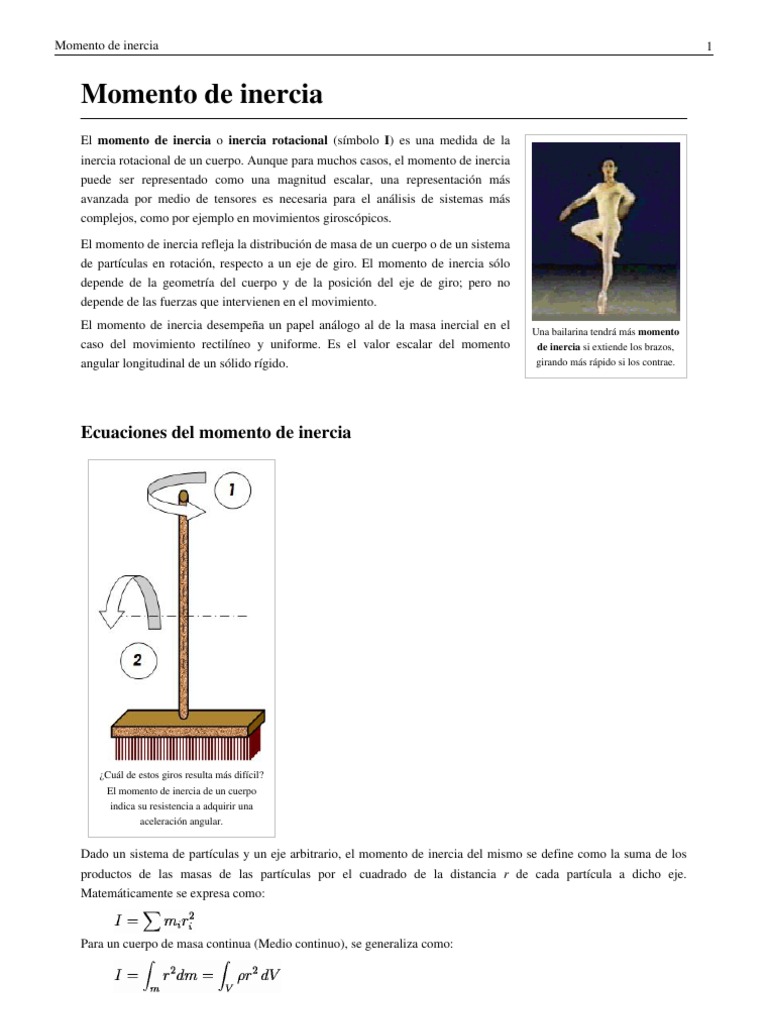 Momento de inercia

1

Momento de inercia

El momento de inercia o inercia rotacional (símbolo I) es una medida de la inercia rotacional de un cuerpo. Aunque para muchos casos, el momento de inercia puede ser representado como una magnitud escalar, una representación más avanzada por medio de tensores es necesaria para el análisis de sistemas más complejos, como por ejemplo en movimientos giroscópicos.

El momento de inercia refleja la distribución de masa de un cuerpo o de un sistema de partículas en rotación, respecto a un eje de giro. El momento de inercia sólo depende de la geometría del cuerpo y de la posición del eje de giro; pero no depende de las fuerzas que intervienen en el movimiento.

El momento de inercia desempeña un papel análogo al de la masa inercial en el caso del movimiento rectilíneo y uniforme. Es el valor escalar del momento angular longitudinal de un sólido rígido.

Una bailarina tendrá más momento de inercia si extiende los brazos, girando más rápido si los contrae.

Ecuaciones del momento de inercia

1

2

¿Cuál de estos giros resulta más difícil? El momento de inercia de un cuerpo indica su resistencia a adquirir una aceleración angular.

Dado un sistema de partículas y un eje arbitrario, el momento de inercia del mismo se define como la suma de los productos de las masas de las partículas por el cuadrado de la distancia r de cada partícula a dicho eje. Matemáticamente se expresa como:

$I = \sum m_i r_i^2$

Para un cuerpo de masa continua (Medio continuo), se generaliza como:

$I = \int_m r^2 dm = \int_V \rho r^2 \, dV$