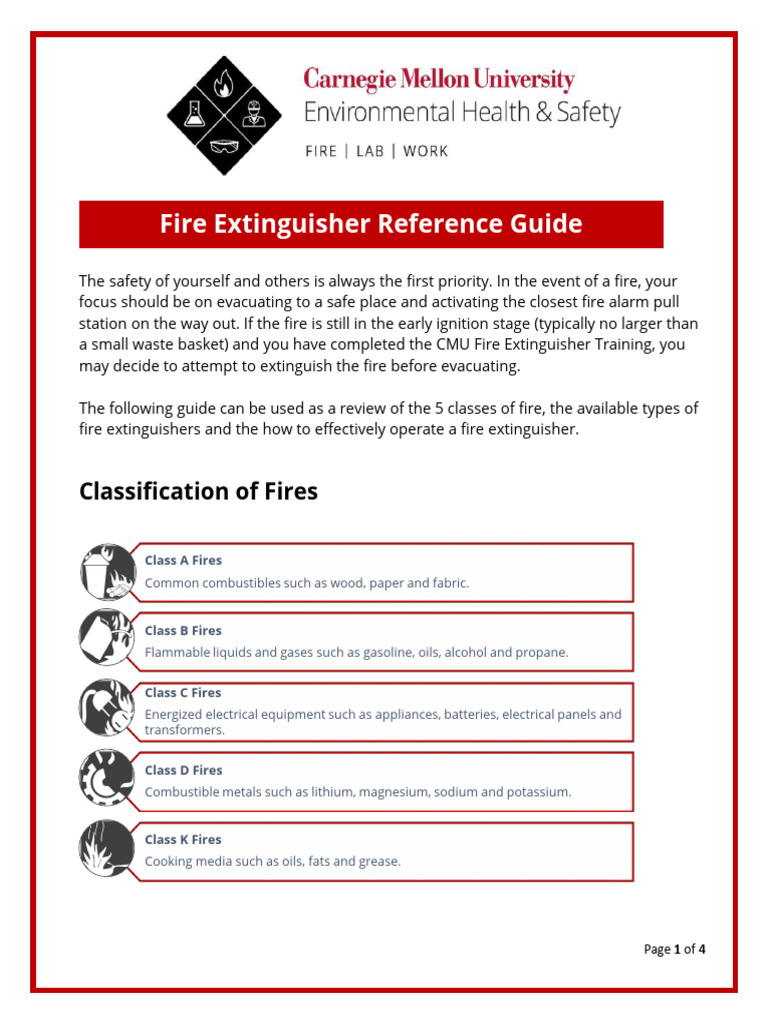 Carnegie Mellon University
Environmental Health & Safety
FIRE | LAB | WORK

Fire Extinguisher Reference Guide

The safety of yourself and others is always the first priority. In the event of a fire, your focus should be on evacuating to a safe place and activating the closest fire alarm pull station on the way out. If the fire is still in the early ignition stage (typically no larger than a small waste basket) and you have completed the CMU Fire Extinguisher Training, you may decide to attempt to extinguish the fire before evacuating.

The following guide can be used as a review of the 5 classes of fire, the available types of fire extinguishers and the how to effectively operate a fire extinguisher.

Classification of Fires

Class A Fires
Common combustibles such as wood, paper and fabric.

Class B Fires
Flammable liquids and gases such as gasoline, oils, alcohol and propane.

Class C Fires
Energized electrical equipment such as appliances, batteries, electrical panels and transformers.

Class D Fires
Combustible metals such as lithium, magnesium, sodium and potassium.

Class K Fires
Cooking media such as oils, fats and grease.

Page 1 of 4