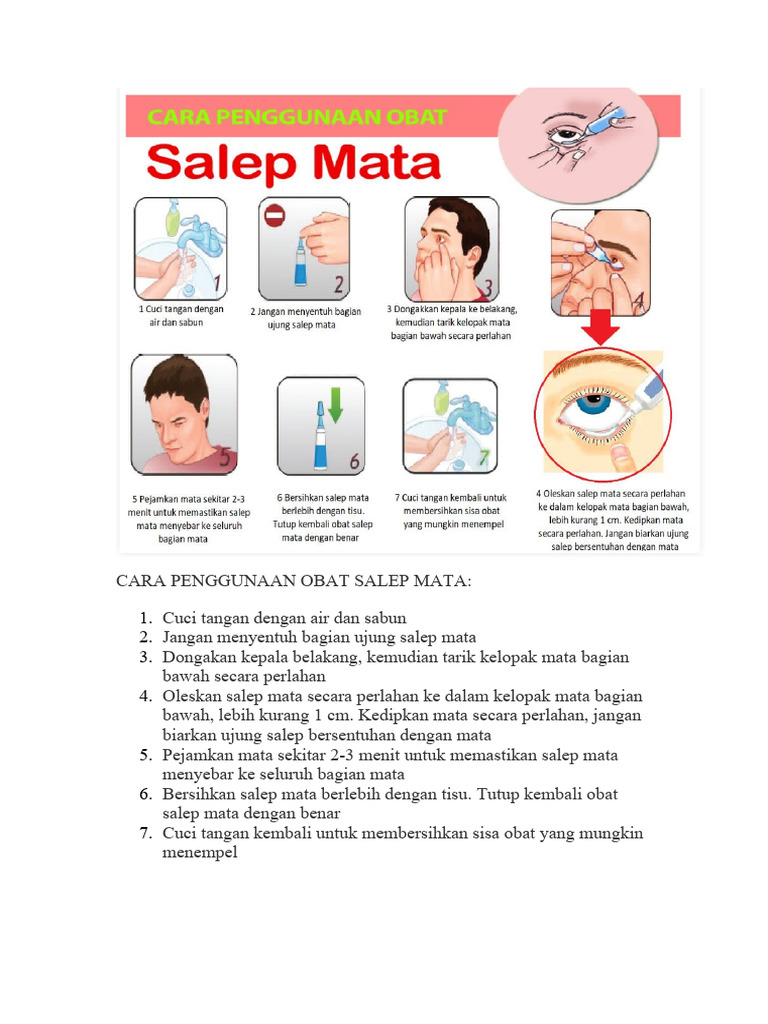 CARA PENGGUNAAN OBAT

Salep Mata

1

1 Cuci tangan dengan air dan sabun

2

2 Jangan menyentuh bagian ujung salep mata

3

3 Dongakkan kepala ke belakang, kemudian tarik kelopak mata bagian bawah secara perlahan

4

5

5 Pejamkan mata sekitar 2-3 menit untuk memastikan salep mata menyebar ke seluruh bagian mata

6

6 Bersihkan salep mata berlebih dengan tisu. Tutup kembali obat salep mata dengan benar

7

7 Cuci tangan kembali untuk membersihkan sisa obat yang mungkin menempel

4 Oleskan salep mata secara perlahan ke dalam kelopak mata bagian bawah, lebih kurang 1 cm. Kedipkan mata secara perlahan. Jangan biarkan ujung salep bersentuhan dengan mata

CARA PENGGUNAAN OBAT SALEP MATA:

1. Cuci tangan dengan air dan sabun
2. Jangan menyentuh bagian ujung salep mata
3. Dongakan kepala belakang, kemudian tarik kelopak mata bagian bawah secara perlahan
4. Oleskan salep mata secara perlahan ke dalam kelopak mata bagian bawah, lebih kurang 1 cm. Kedipkan mata secara perlahan, jangan biarkan ujung salep bersentuhan dengan mata
5. Pejamkan mata sekitar 2-3 menit untuk memastikan salep mata menyebar ke seluruh bagian mata
6. Bersihkan salep mata berlebih dengan tisu. Tutup kembali obat salep mata dengan benar
7. Cuci tangan kembali untuk membersihkan sisa obat yang mungkin menempel