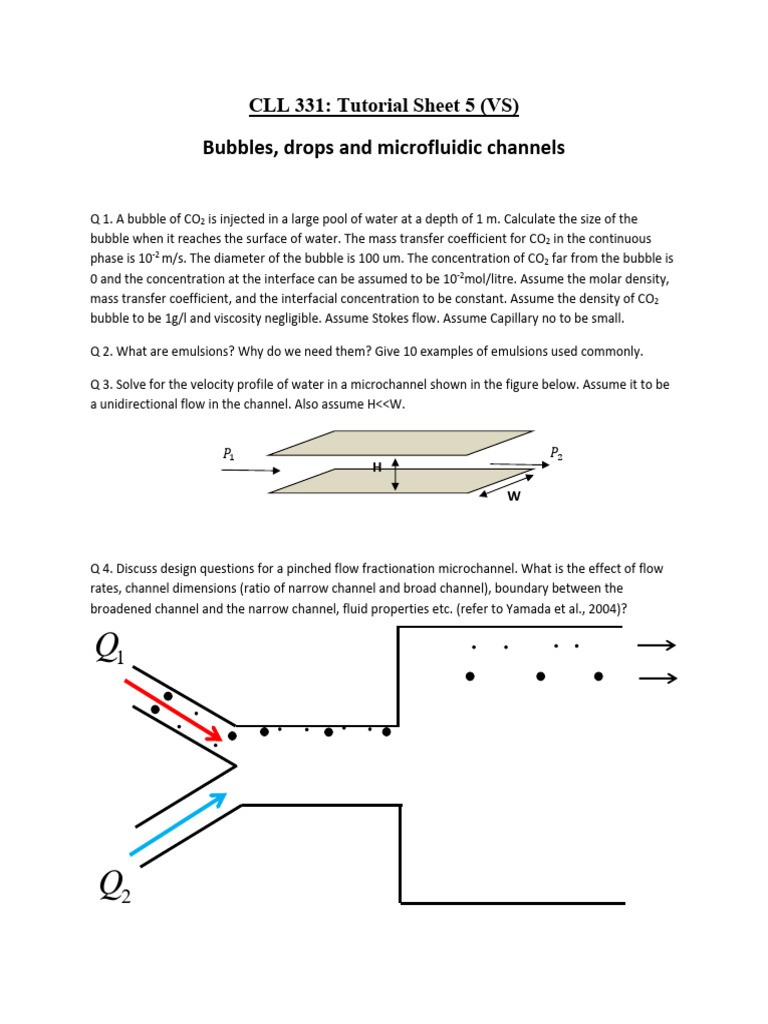 CLL 331: Tutorial Sheet 5 (VS)

Bubbles, drops and microfluidic channels

Q 1. A bubble of $CO_2$ is injected in a large pool of water at a depth of 1 m. Calculate the size of the bubble when it reaches the surface of water. The mass transfer coefficient for $CO_2$ in the continuous phase is $10^{-2}$ m/s. The diameter of the bubble is 100 um. The concentration of $CO_2$ far from the bubble is 0 and the concentration at the interface can be assumed to be $10^{-2}$mol/litre. Assume the molar density, mass transfer coefficient, and the interfacial concentration to be constant. Assume the density of $CO_2$ bubble to be 1g/l and viscosity negligible. Assume Stokes flow. Assume Capillary no to be small.

Q 2. What are emulsions? Why do we need them? Give 10 examples of emulsions used commonly.

Q 3. Solve for the velocity profile of water in a microchannel shown in the figure below. Assume it to be a unidirectional flow in the channel. Also assume H<<W.

$P_1$
H
$P_2$
W

Q 4. Discuss design questions for a pinched flow fractionation microchannel. What is the effect of flow rates, channel dimensions (ratio of narrow channel and broad channel), boundary between the broadened channel and the narrow channel, fluid properties etc. (refer to Yamada et al., 2004)?

$Q_1$

$Q_2$