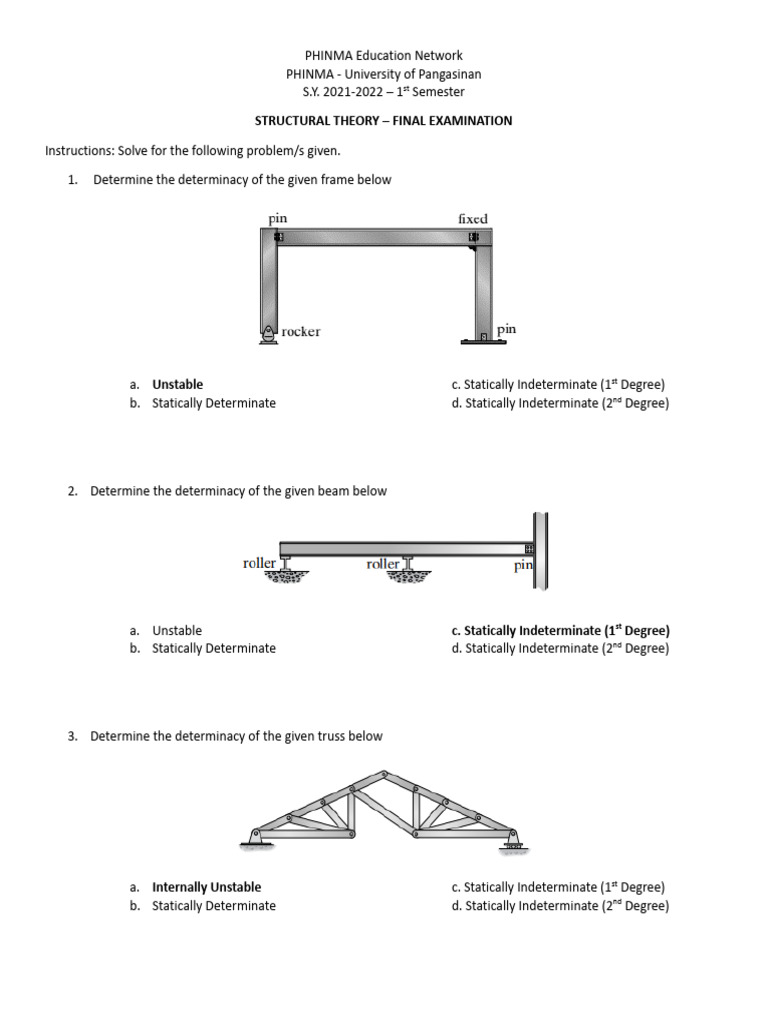 PHINMA Education Network
PHINMA - University of Pangasinan
S.Y. 2021-2022 – 1$^{st}$ Semester

STRUCTURAL THEORY – FINAL EXAMINATION

Instructions: Solve for the following problem/s given.

1. Determine the determinacy of the given frame below

pin
fixed
rocker
pin

a. Unstable
b. Statically Determinate
c. Statically Indeterminate (1$^{st}$ Degree)
d. Statically Indeterminate (2$^{nd}$ Degree)

2. Determine the determinacy of the given beam below

roller
roller
pin

a. Unstable
b. Statically Determinate
c. Statically Indeterminate (1$^{st}$ Degree)
d. Statically Indeterminate (2$^{nd}$ Degree)

3. Determine the determinacy of the given truss below

a. Internally Unstable
b. Statically Determinate
c. Statically Indeterminate (1$^{st}$ Degree)
d. Statically Indeterminate (2$^{nd}$ Degree)