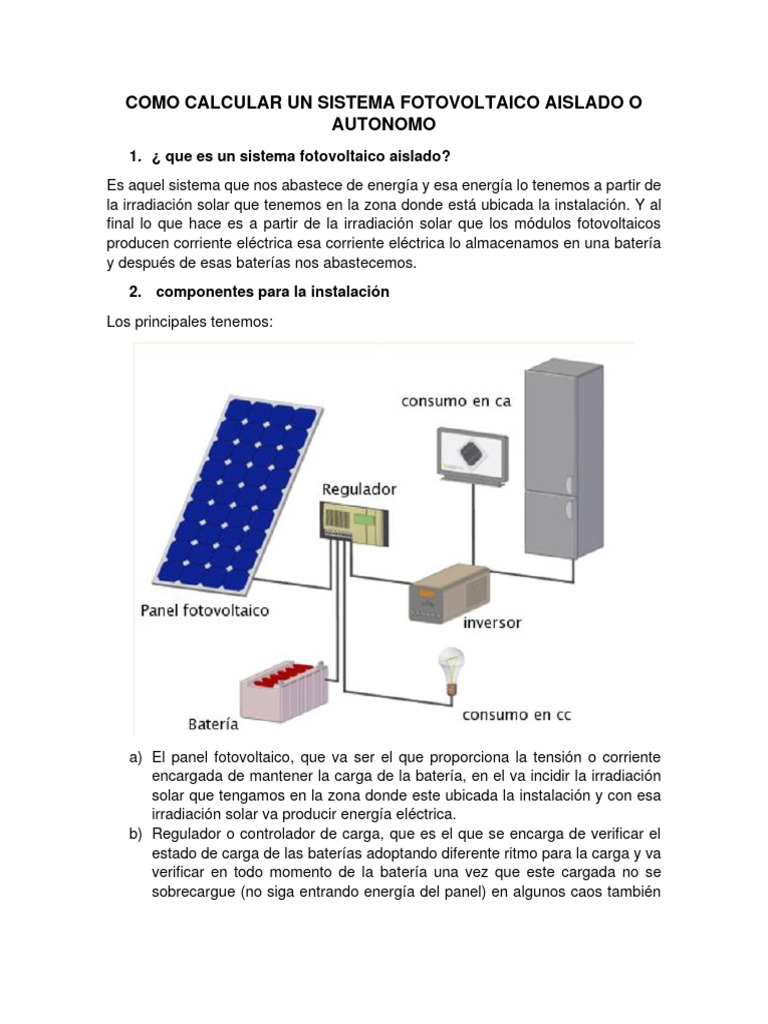 COMO CALCULAR UN SISTEMA FOTOVOLTAICO AISLADO O AUTONOMO

1. ¿ que es un sistema fotovoltaico aislado?

Es aquel sistema que nos abastece de energía y esa energía lo tenemos a partir de la irradiación solar que tenemos en la zona donde está ubicada la instalación. Y al final lo que hace es a partir de la irradiación solar que los módulos fotovoltaicos producen corriente eléctrica esa corriente eléctrica lo almacenamos en una batería y después de esas baterías nos abastecemos.

2. componentes para la instalación

Los principales tenemos:

consumo en ca

Regulador

Panel fotovoltaico

inversor

Batería

consumo en cc

a) El panel fotovoltaico, que va ser el que proporciona la tensión o corriente encargada de mantener la carga de la batería, en el va incidir la irradiación solar que tengamos en la zona donde este ubicada la instalación y con esa irradiación solar va producir energía eléctrica.
b) Regulador o controlador de carga, que es el que se encarga de verificar el estado de carga de las baterías adoptando diferente ritmo para la carga y va verificar en todo momento de la batería una vez que este cargada no se sobrecargue (no siga entrando energía del panel) en algunos caos también