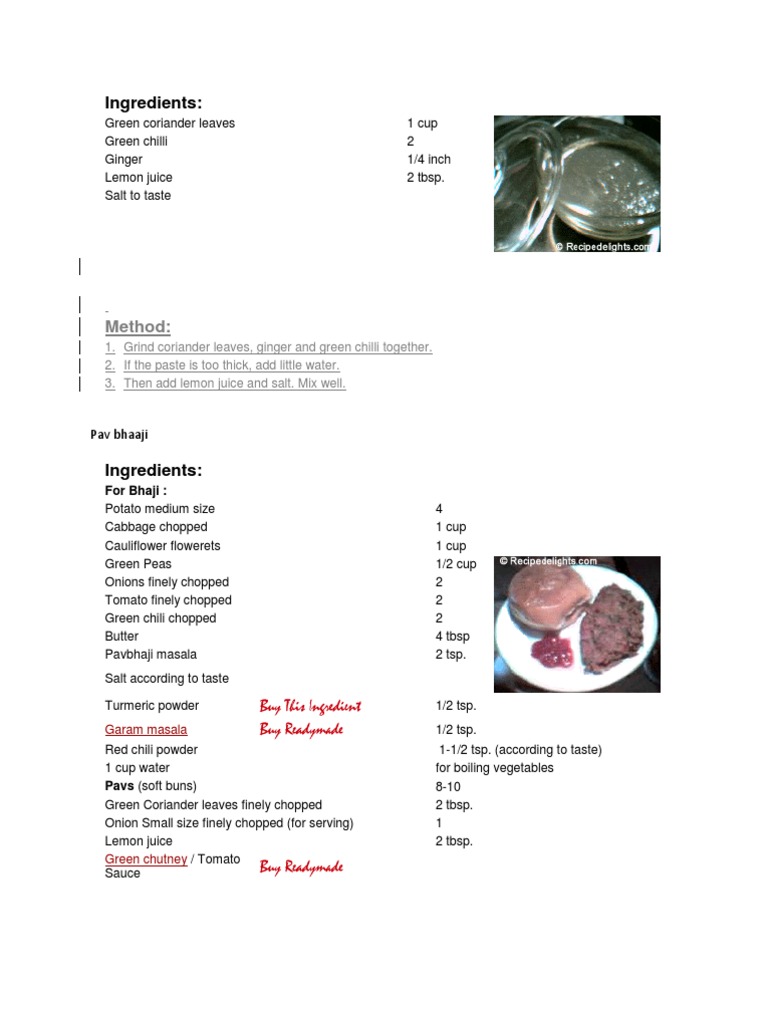 Ingredients:

| | |
|---|---|
| Green coriander leaves | 1 cup |
| Green chilli | 2 |
| Ginger | 1/4 inch |
| Lemon juice | 2 tbsp. |
| Salt to taste | |

© Recipedelights.com

Method:
1. Grind coriander leaves, ginger and green chilli together.
2. If the paste is too thick, add little water.
3. Then add lemon juice and salt. Mix well.

Pav bhaaji

Ingredients:
For Bhaji :

| | | |
|---|---|---|
| Potato medium size | | 4 |
| Cabbage chopped | | 1 cup |
| Cauliflower flowerets | | 1 cup |
| Green Peas | | 1/2 cup |
| Onions finely chopped | | 2 |
| Tomato finely chopped | | 2 |
| Green chili chopped | | 2 |
| Butter | | 4 tbsp |
| Pavbhaji masala | | 2 tsp. |
| Salt according to taste | | |
| Turmeric powder | Buy This Ingredient | 1/2 tsp. |
| Garam masala | Buy Readymade | 1/2 tsp. |
| Red chili powder | | 1-1/2 tsp. (according to taste) |
| 1 cup water | | for boiling vegetables |
| Pavs (soft buns) | | 8-10 |
| Green Coriander leaves finely chopped | | 2 tbsp. |
| Onion Small size finely chopped (for serving) | | 1 |
| Lemon juice | | 2 tbsp. |
| Green chutney / Tomato Sauce | Buy Readymade | |

© Recipedelights.com