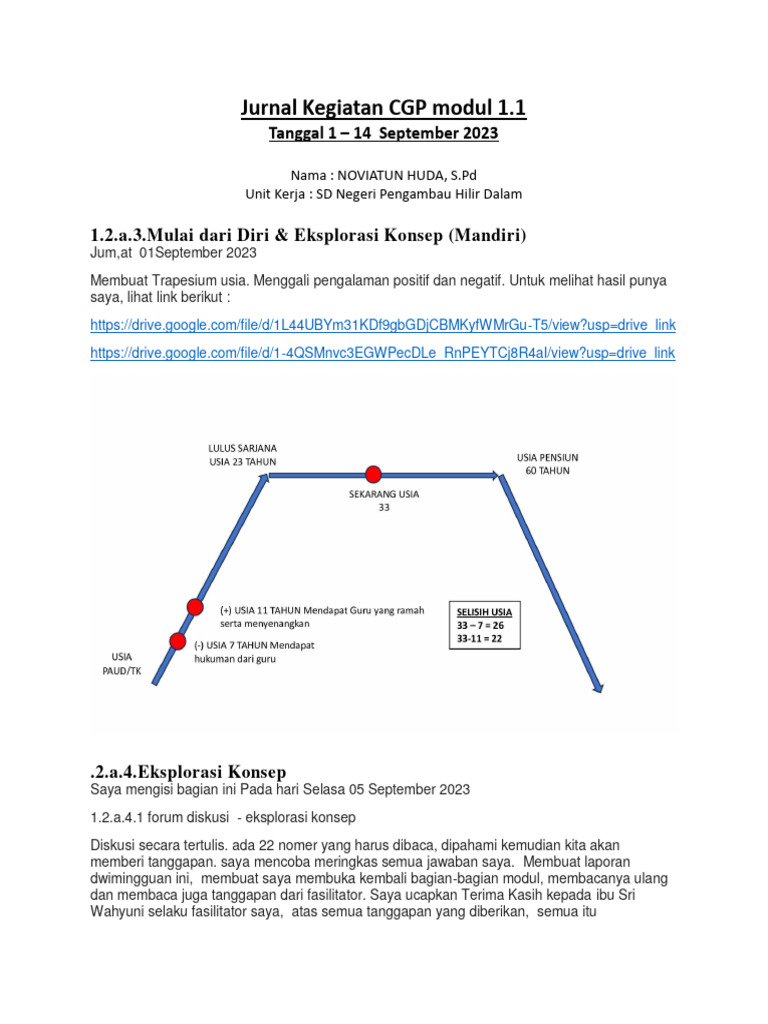 Jurnal Kegiatan CGP modul 1.1
Tanggal 1 – 14 September 2023

Nama : NOVIATUN HUDA, S.Pd
Unit Kerja : SD Negeri Pengambau Hilir Dalam

1.2.a.3.Mulai dari Diri & Eksplorasi Konsep (Mandiri)
Jum,at 01September 2023

Membuat Trapesium usia. Menggali pengalaman positif dan negatif. Untuk melihat hasil punya saya, lihat link berikut :

https://drive.google.com/file/d/1L44UBYm31KDf9gbGDjCBMKyfWMrGu-T5/view?usp=drive_link

https://drive.google.com/file/d/1-4QSMnvc3EGWPecDLe_RnPEYTCj8R4aI/view?usp=drive_link

LULUS SARJANA
USIA 23 TAHUN

USIA PENSIUN
60 TAHUN

SEKARANG USIA
33

(+) USIA 11 TAHUN Mendapat Guru yang ramah serta menyenangkan

(-) USIA 7 TAHUN Mendapat hukuman dari guru

USIA
PAUD/TK

SELISIH USIA
33 – 7 = 26
33-11 = 22

.2.a.4.Eksplorasi Konsep
Saya mengisi bagian ini Pada hari Selasa 05 September 2023

1.2.a.4.1 forum diskusi - eksplorasi konsep

Diskusi secara tertulis. ada 22 nomer yang harus dibaca, dipahami kemudian kita akan memberi tanggapan. saya mencoba meringkas semua jawaban saya. Membuat laporan dwimingguan ini, membuat saya membuka kembali bagian-bagian modul, membacanya ulang dan membaca juga tanggapan dari fasilitator. Saya ucapkan Terima Kasih kepada ibu Sri Wahyuni selaku fasilitator saya, atas semua tanggapan yang diberikan, semua itu