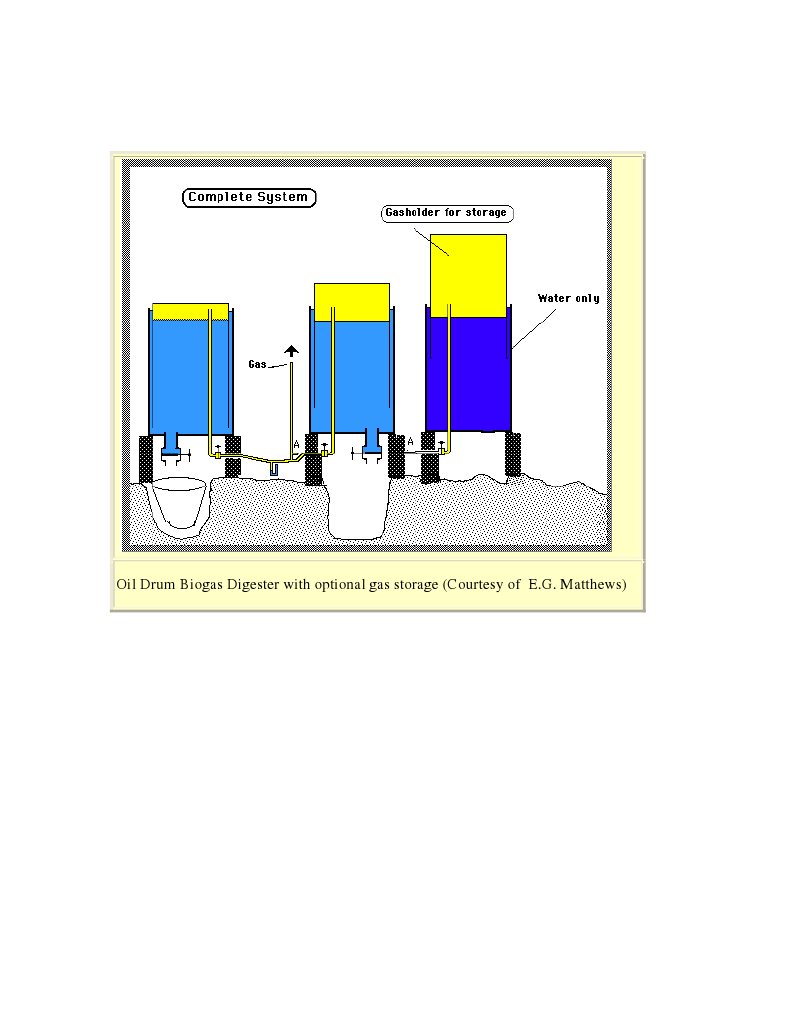 Complete System

Gasholder for storage

Water only

Gas

A

A

Oil Drum Biogas Digester with optional gas storage (Courtesy of E.G. Matthews)