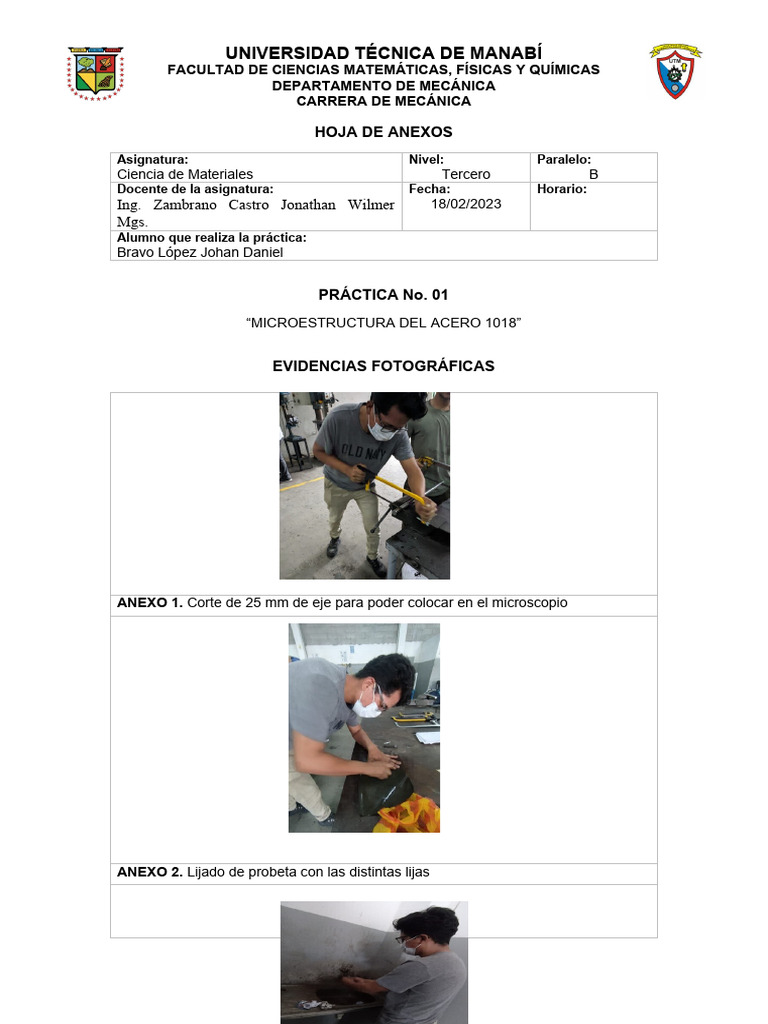 UNIVERSIDAD TÉCNICA DE MANABÍ
FACULTAD DE CIENCIAS MATEMÁTICAS, FÍSICAS Y QUÍMICAS
DEPARTAMENTO DE MECÁNICA
CARRERA DE MECÁNICA

HOJA DE ANEXOS

| Asignatura: Ciencia de Materiales | Nivel: Tercero | Paralelo: B |
|---|---|---|
| Docente de la asignatura: Ing. Zambrano Castro Jonathan Wilmer Mgs. | Fecha: 18/02/2023 | Horario: |
| Alumno que realiza la práctica: Bravo López Johan Daniel | | |

PRÁCTICA No. 01

“MICROESTRUCTURA DEL ACERO 1018”

EVIDENCIAS FOTOGRÁFICAS

OLD NAVY

ANEXO 1. Corte de 25 mm de eje para poder colocar en el microscopio

ANEXO 2. Lijado de probeta con las distintas lijas