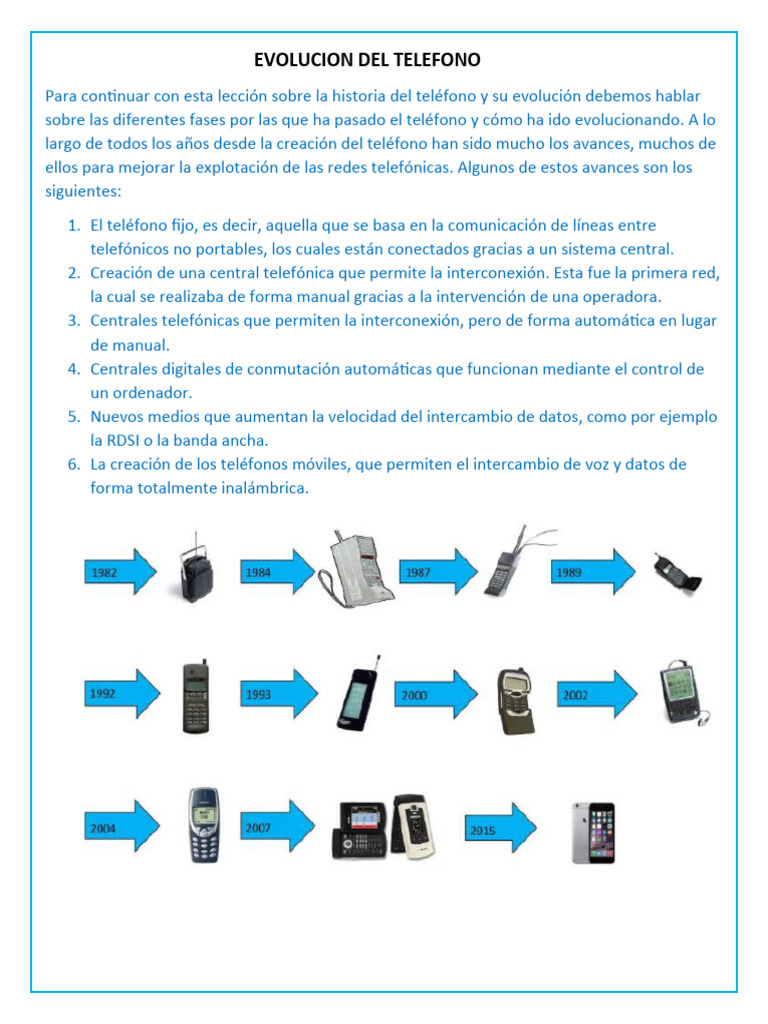 EVOLUCION DEL TELEFONO

Para continuar con esta lección sobre la historia del teléfono y su evolución debemos hablar sobre las diferentes fases por las que ha pasado el teléfono y cómo ha ido evolucionando. A lo largo de todos los años desde la creación del teléfono han sido mucho los avances, muchos de ellos para mejorar la explotación de las redes telefónicas. Algunos de estos avances son los siguientes:

1. El teléfono fijo, es decir, aquella que se basa en la comunicación de líneas entre telefónicos no portables, los cuales están conectados gracias a un sistema central.
2. Creación de una central telefónica que permite la interconexión. Esta fue la primera red, la cual se realizaba de forma manual gracias a la intervención de una operadora.
3. Centrales telefónicas que permiten la interconexión, pero de forma automática en lugar de manual.
4. Centrales digitales de conmutación automáticas que funcionan mediante el control de un ordenador.
5. Nuevos medios que aumentan la velocidad del intercambio de datos, como por ejemplo la RDSI o la banda ancha.
6. La creación de los teléfonos móviles, que permiten el intercambio de voz y datos de forma totalmente inalámbrica.

1982

1984

1987

1989

1992

1993

2000

2002

2004

2007

2015