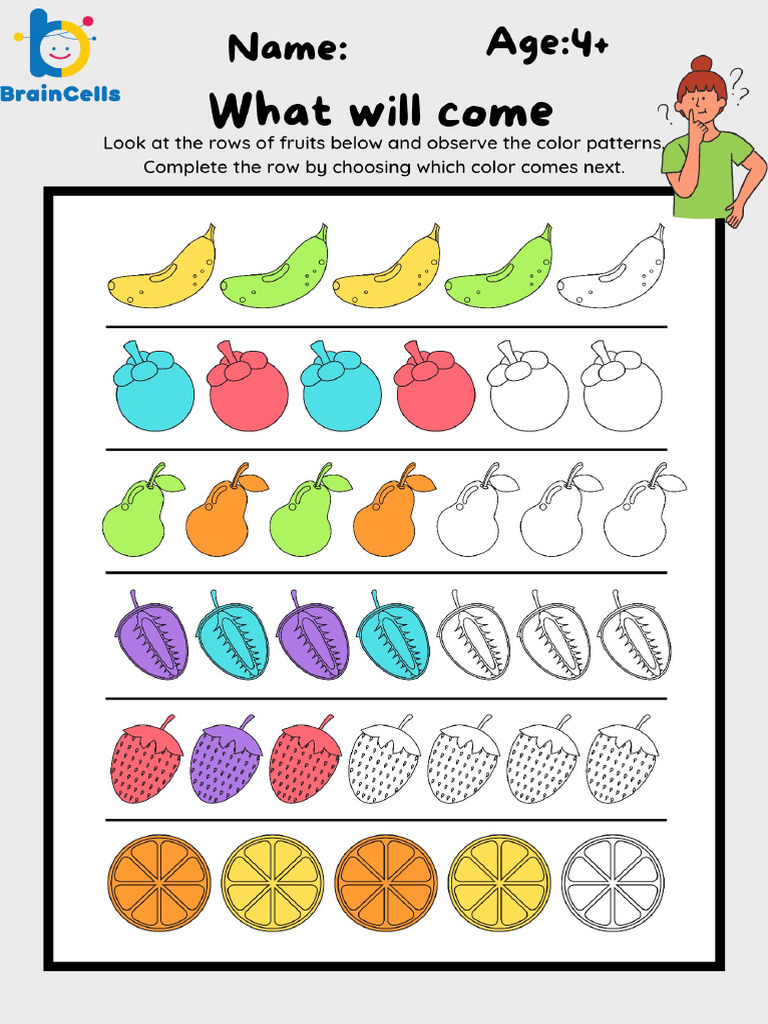 BrainCells

Name: Age:4+

What will come

Look at the rows of fruits below and observe the color patterns. Complete the row by choosing which color comes next.