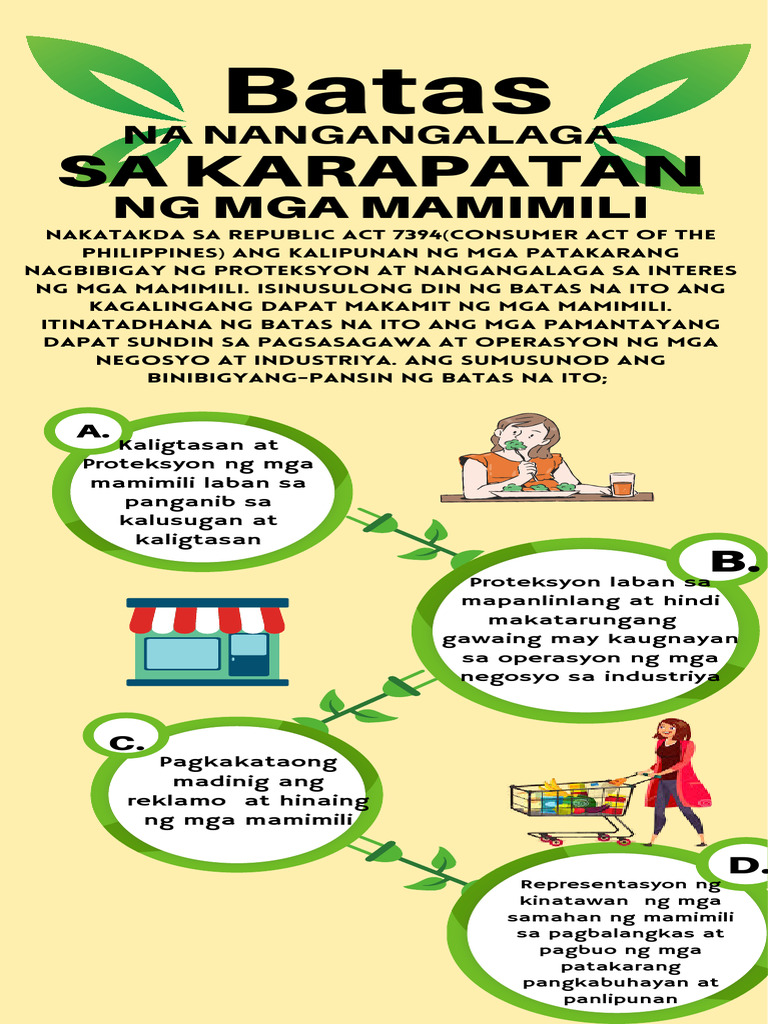 Batas
NA NANGANGALAGA
SA KARAPATAN
NG MGA MAMIMILI

NAKATAKDA SA REPUBLIC ACT 7394(CONSUMER ACT OF THE PHILIPPINES) ANG KALIPUNAN NG MGA PATAKARANG NAGBIBIGAY NG PROTEKSYON AT NANGANGALAGA SA INTERES NG MGA MAMIMILI. ISINUSULONG DIN NG BATAS NA ITO ANG KAGALINGANG DAPAT MAKAMIT NG MGA MAMIMILI. ITINATADHANA NG BATAS NA ITO ANG MGA PAMANTAYANG DAPAT SUNDIN SA PAGSASAGAWA AT OPERASYON NG MGA NEGOSYO AT INDUSTRIYA. ANG SUMUSUNOD ANG BINIBIGYANG-PANSIN NG BATAS NA ITO;

A.
Kaligtasan at Proteksyon ng mga mamimili laban sa panganib sa kalusugan at kaligtasan

B.
Proteksyon laban sa mapanlinlang at hindi makatarungang gawaing may kaugnayan sa operasyon ng mga negosyo sa industriya

C.
Pagkakataong madinig ang reklamo at hinaing ng mga mamimili

D.
Representasyon ng kinatawan ng mga samahan ng mamimili sa pagbalangkas at pagbuo ng mga patakarang pangkabuhayan at panlipunan