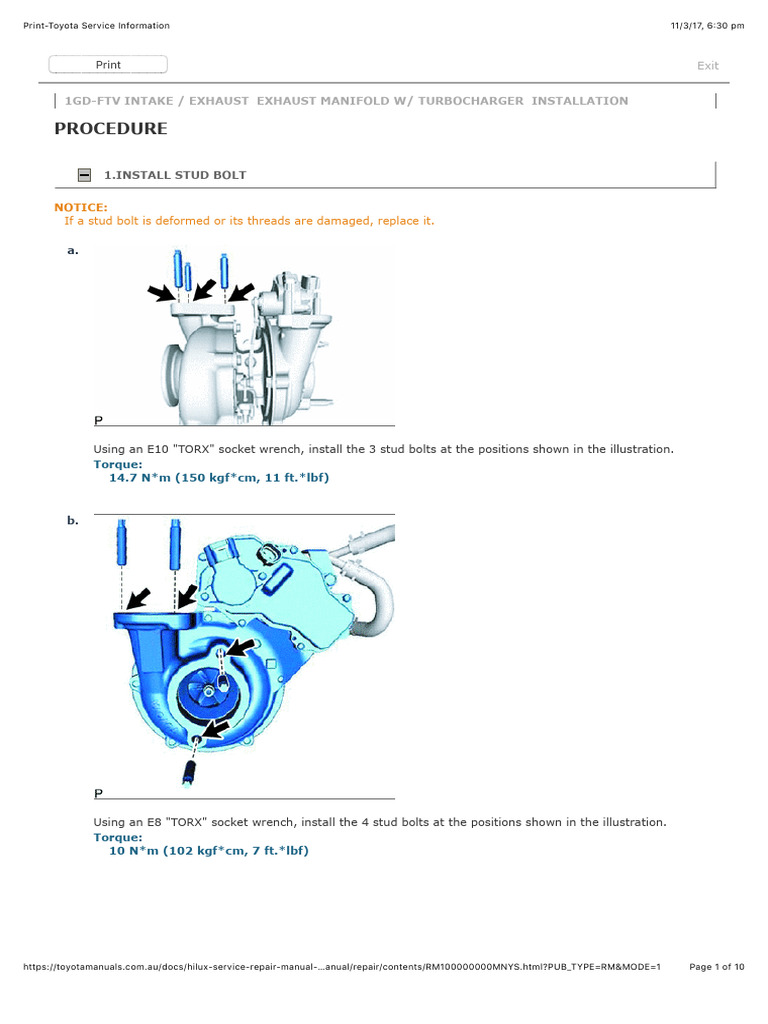 Print-Toyota Service Information

11/3/17, 6:30 pm

Print

Exit

1GD-FTV INTAKE / EXHAUST EXHAUST MANIFOLD W/ TURBOCHARGER INSTALLATION

PROCEDURE

1.INSTALL STUD BOLT

NOTICE:
If a stud bolt is deformed or its threads are damaged, replace it.

a.

P

Using an E10 "TORX" socket wrench, install the 3 stud bolts at the positions shown in the illustration.
Torque:
14.7 N*m (150 kgf*cm, 11 ft.*lbf)

b.

P

Using an E8 "TORX" socket wrench, install the 4 stud bolts at the positions shown in the illustration.
Torque:
10 N*m (102 kgf*cm, 7 ft.*lbf)

https://toyotamanuals.com.au/docs/hilux-service-repair-manual-...anual/repair/contents/RM100000000MNYS.html?PUB_TYPE=RM&MODE=1

Page 1 of 10