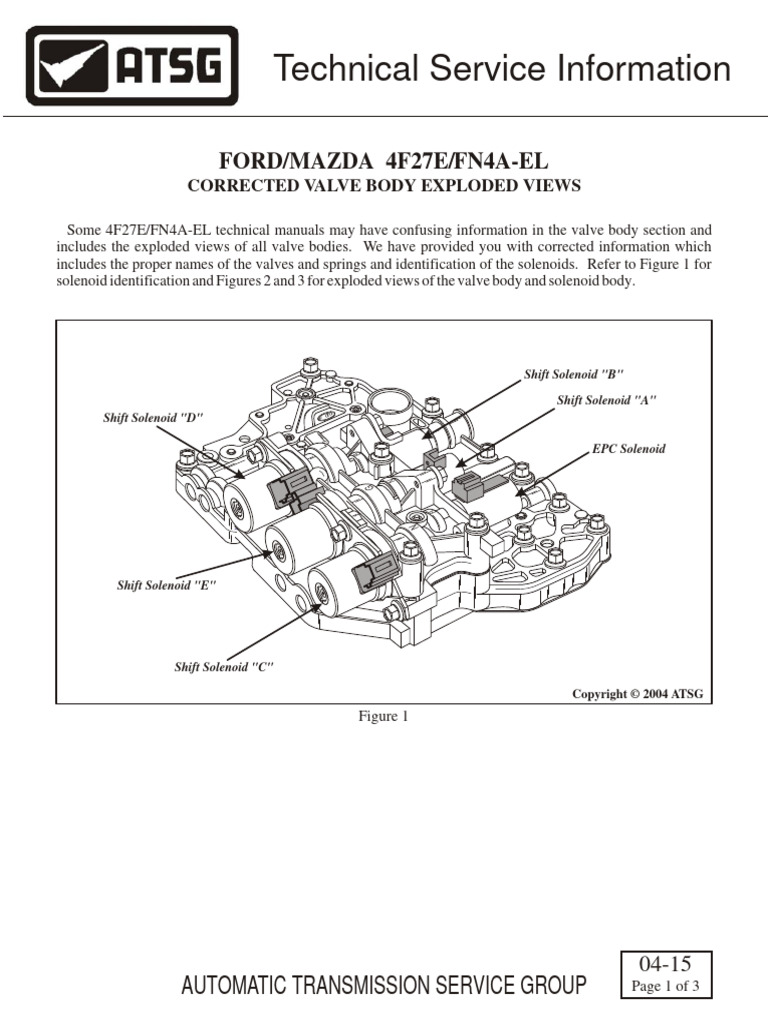 ATSG

Technical Service Information

FORD/MAZDA 4F27E/FN4A-EL
CORRECTED VALVE BODY EXPLODED VIEWS

Some 4F27E/FN4A-EL technical manuals may have confusing information in the valve body section and includes the exploded views of all valve bodies. We have provided you with corrected information which includes the proper names of the valves and springs and identification of the solenoids. Refer to Figure 1 for solenoid identification and Figures 2 and 3 for exploded views of the valve body and solenoid body.

Shift Solenoid "B"

Shift Solenoid "A"

Shift Solenoid "D"

EPC Solenoid

Shift Solenoid "E"

Shift Solenoid "C"

Copyright © 2004 ATSG

Figure 1

AUTOMATIC TRANSMISSION SERVICE GROUP

04-15
Page 1 of 3