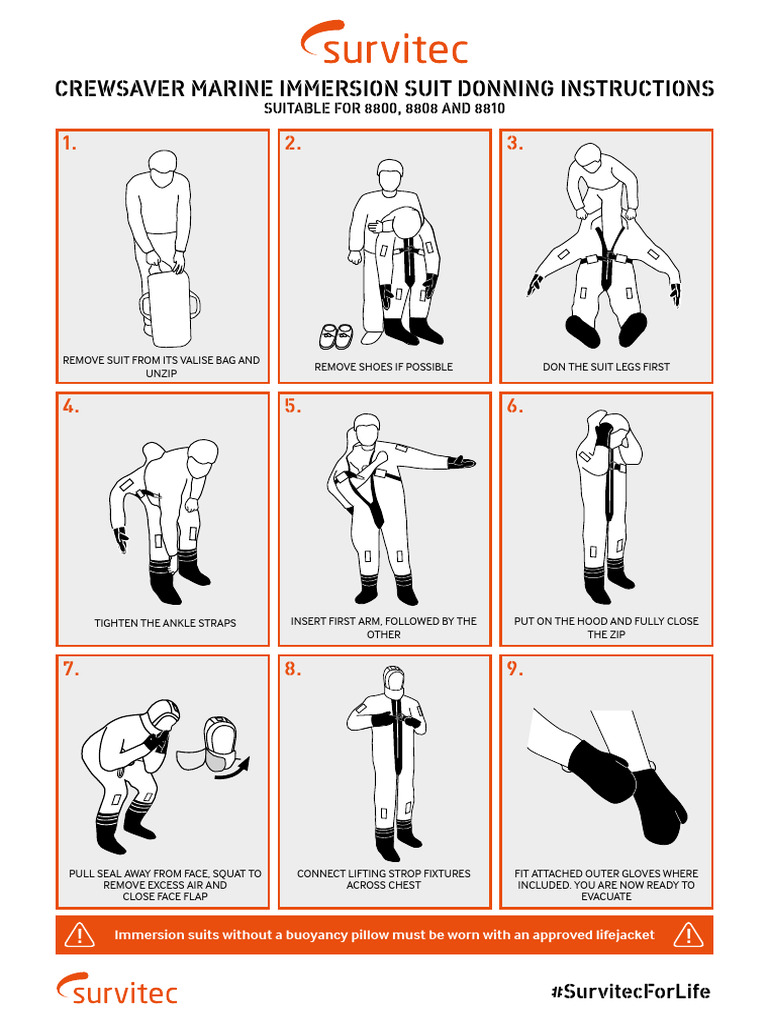 survitec

CREWSAVER MARINE IMMERSION SUIT DONNING INSTRUCTIONS
SUITABLE FOR 8800, 8808 AND 8810

1.
REMOVE SUIT FROM ITS VALISE BAG AND UNZIP

2.
REMOVE SHOES IF POSSIBLE

3.
DON THE SUIT LEGS FIRST

4.
TIGHTEN THE ANKLE STRAPS

5.
INSERT FIRST ARM, FOLLOWED BY THE OTHER

6.
PUT ON THE HOOD AND FULLY CLOSE THE ZIP

7.
PULL SEAL AWAY FROM FACE, SQUAT TO REMOVE EXCESS AIR AND CLOSE FACE FLAP

8.
CONNECT LIFTING STROP FIXTURES ACROSS CHEST

9.
FIT ATTACHED OUTER GLOVES WHERE INCLUDED. YOU ARE NOW READY TO EVACUATE

Immersion suits without a buoyancy pillow must be worn with an approved lifejacket

survitec

#SurvitecForLife