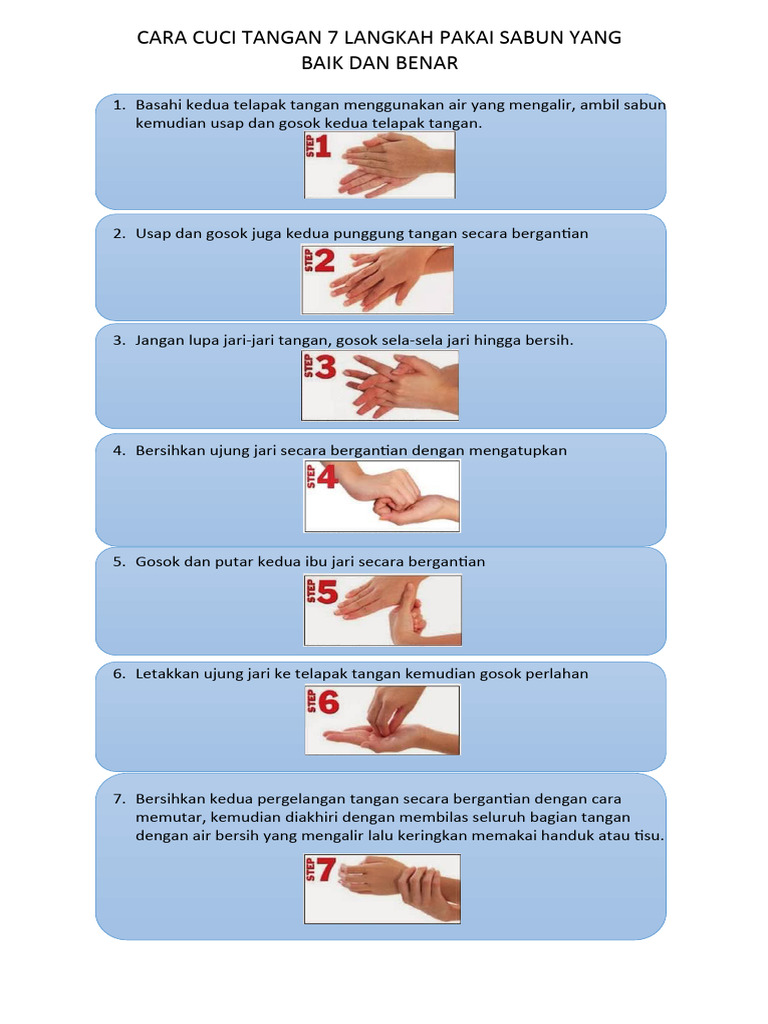 CARA CUCI TANGAN 7 LANGKAH PAKAI SABUN YANG BAIK DAN BENAR

1. Basahi kedua telapak tangan menggunakan air yang mengalir, ambil sabun kemudian usap dan gosok kedua telapak tangan.

STEP 1

2. Usap dan gosok juga kedua punggung tangan secara bergantian

STEP 2

3. Jangan lupa jari-jari tangan, gosok sela-sela jari hingga bersih.

STEP 3

4. Bersihkan ujung jari secara bergantian dengan mengatupkan

STEP 4

5. Gosok dan putar kedua ibu jari secara bergantian

STEP 5

6. Letakkan ujung jari ke telapak tangan kemudian gosok perlahan

STEP 6

7. Bersihkan kedua pergelangan tangan secara bergantian dengan cara memutar, kemudian diakhiri dengan membilas seluruh bagian tangan dengan air bersih yang mengalir lalu keringkan memakai handuk atau tisu.

STEP 7