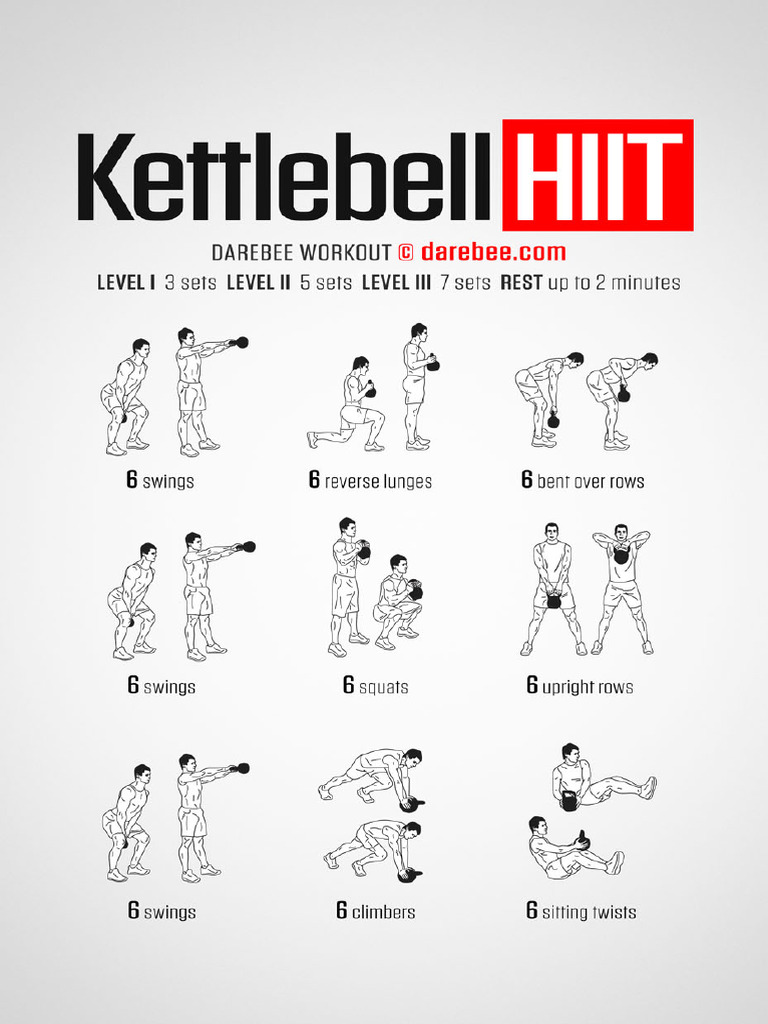 Kettlebell HIIT

DAREBEE WORKOUT © darebee.com

LEVEL I 3 sets LEVEL II 5 sets LEVEL III 7 sets REST up to 2 minutes

6 swings

6 reverse lunges

6 bent over rows

6 swings

6 squats

6 upright rows

6 swings

6 climbers

6 sitting twists