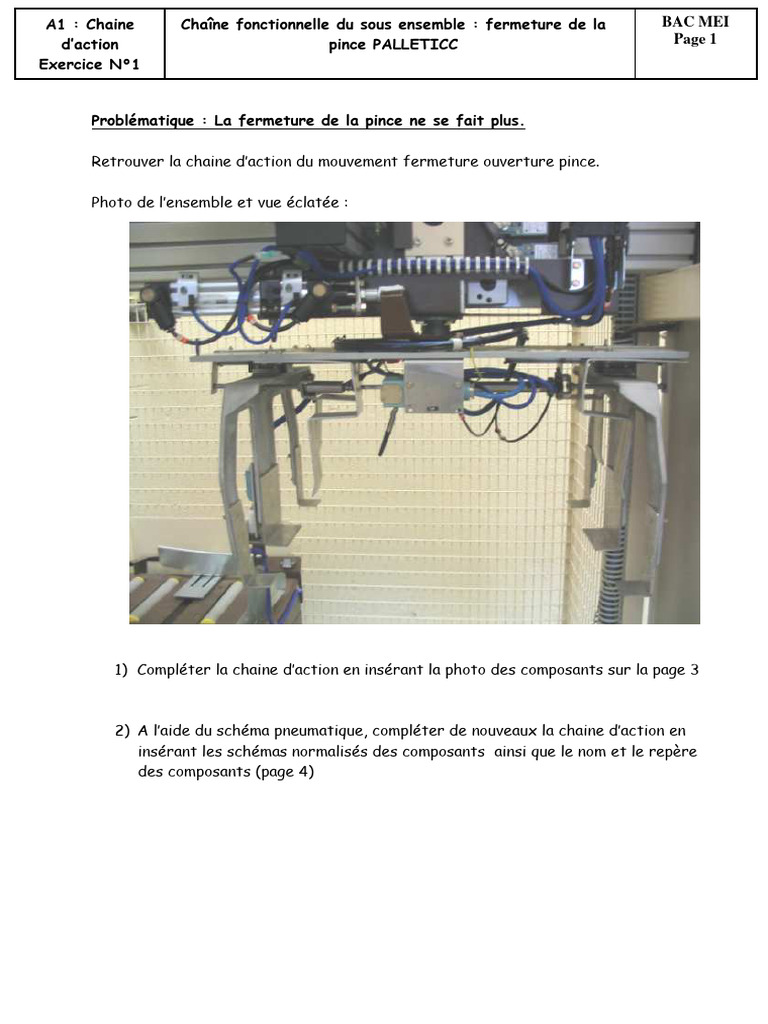 | A1 : Chaine d'action Exercice N°1 | Chaîne fonctionnelle du sous ensemble : fermeture de la pince PALLETICC | BAC MEI Page 1 |
|---|---|---|

Problématique : La fermeture de la pince ne se fait plus.

Retrouver la chaine d'action du mouvement fermeture ouverture pince.

Photo de l'ensemble et vue éclatée :

1) Compléter la chaine d'action en insérant la photo des composants sur la page 3

2) A l'aide du schéma pneumatique, compléter de nouveaux la chaine d'action en insérant les schémas normalisés des composants ainsi que le nom et le repère des composants (page 4)