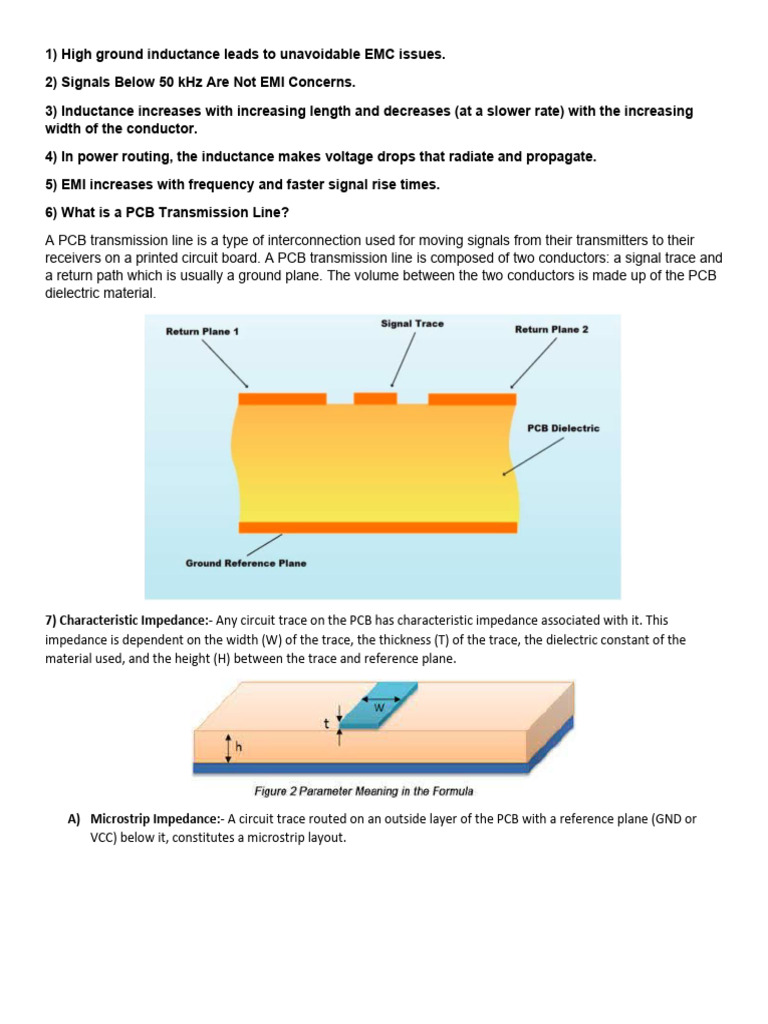 1) High ground inductance leads to unavoidable EMC issues.

2) Signals Below 50 kHz Are Not EMI Concerns.

3) Inductance increases with increasing length and decreases (at a slower rate) with the increasing width of the conductor.

4) In power routing, the inductance makes voltage drops that radiate and propagate.

5) EMI increases with frequency and faster signal rise times.

6) What is a PCB Transmission Line?

A PCB transmission line is a type of interconnection used for moving signals from their transmitters to their receivers on a printed circuit board. A PCB transmission line is composed of two conductors: a signal trace and a return path which is usually a ground plane. The volume between the two conductors is made up of the PCB dielectric material.

Return Plane 1
Signal Trace
Return Plane 2
PCB Dielectric
Ground Reference Plane

7) Characteristic Impedance:- Any circuit trace on the PCB has characteristic impedance associated with it. This impedance is dependent on the width (W) of the trace, the thickness (T) of the trace, the dielectric constant of the material used, and the height (H) between the trace and reference plane.

W
t
h

Figure 2 Parameter Meaning in the Formula

A) Microstrip Impedance:- A circuit trace routed on an outside layer of the PCB with a reference plane (GND or VCC) below it, constitutes a microstrip layout.