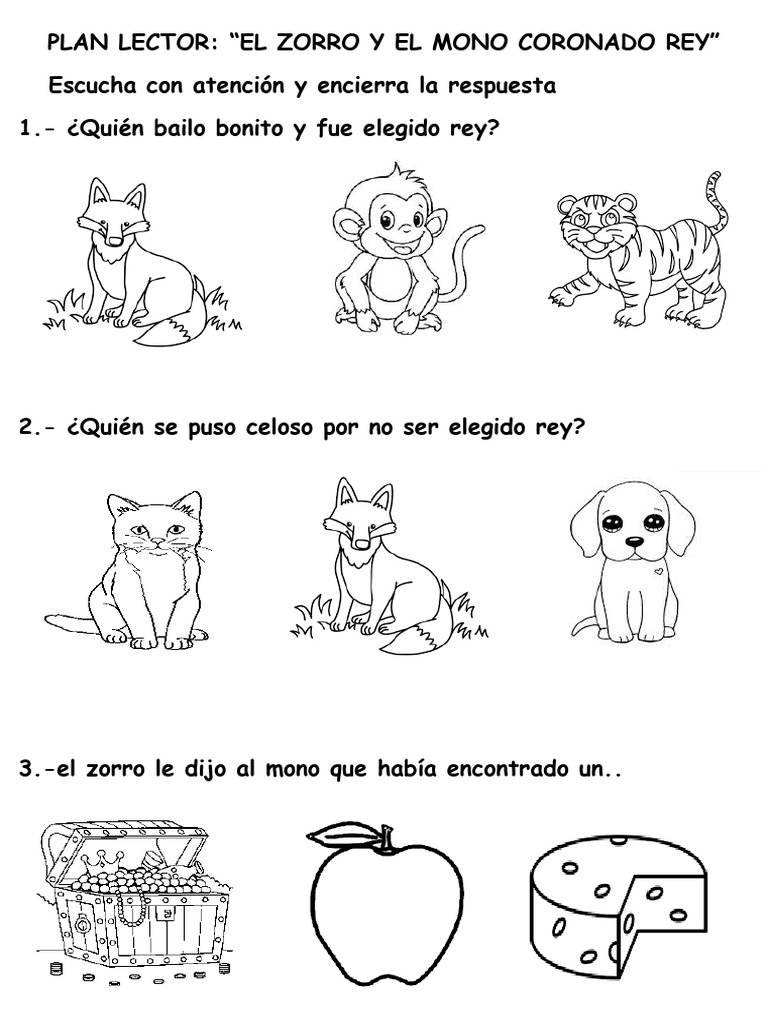 PLAN LECTOR: “EL ZORRO Y EL MONO CORONADO REY”

Escucha con atención y encierra la respuesta

1.- ¿Quién bailo bonito y fue elegido rey?

2.- ¿Quién se puso celoso por no ser elegido rey?

3.-el zorro le dijo al mono que había encontrado un..