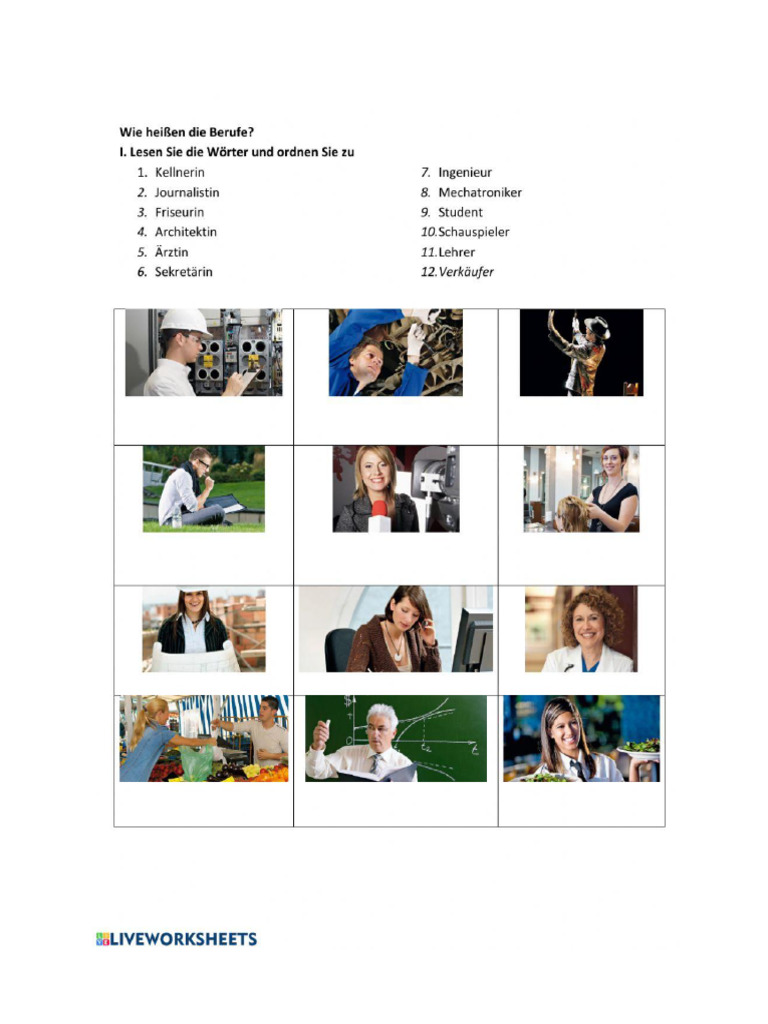 Wie heißen die Berufe?
I. Lesen Sie die Wörter und ordnen Sie zu

1. Kellnerin
2. Journalistin
3. Friseurin
4. Architektin
5. Ärztin
6. Sekretärin

7. Ingenieur
8. Mechatroniker
9. Student
10. Schauspieler
11. Lehrer
12. Verkäufer

LIVEWORKSHEETS