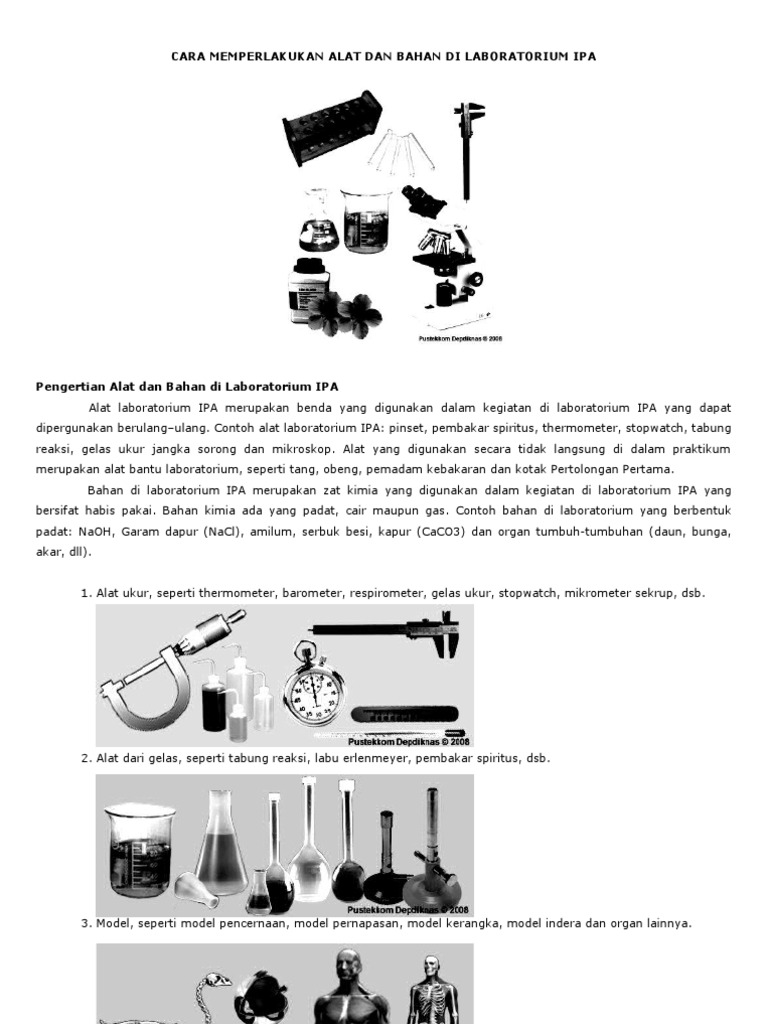 CARA MEMPERLAKUKAN ALAT DAN BAHAN DI LABORATORIUM IPA

Pustekkom Depdiknas © 2008

Pengertian Alat dan Bahan di Laboratorium IPA

Alat laboratorium IPA merupakan benda yang digunakan dalam kegiatan di laboratorium IPA yang dapat dipergunakan berulang–ulang. Contoh alat laboratorium IPA: pinset, pembakar spiritus, thermometer, stopwatch, tabung reaksi, gelas ukur jangka sorong dan mikroskop. Alat yang digunakan secara tidak langsung di dalam praktikum merupakan alat bantu laboratorium, seperti tang, obeng, pemadam kebakaran dan kotak Pertolongan Pertama.

Bahan di laboratorium IPA merupakan zat kimia yang digunakan dalam kegiatan di laboratorium IPA yang bersifat habis pakai. Bahan kimia ada yang padat, cair maupun gas. Contoh bahan di laboratorium yang berbentuk padat: NaOH, Garam dapur (NaCl), amilum, serbuk besi, kapur (CaCO3) dan organ tumbuh-tumbuhan (daun, bunga, akar, dll).

1. Alat ukur, seperti thermometer, barometer, respirometer, gelas ukur, stopwatch, mikrometer sekrup, dsb.

Pustekkom Depdiknas © 2008

2. Alat dari gelas, seperti tabung reaksi, labu erlenmeyer, pembakar spiritus, dsb.

Pustekkom Depdiknas © 2008

3. Model, seperti model pencernaan, model pernapasan, model kerangka, model indera dan organ lainnya.