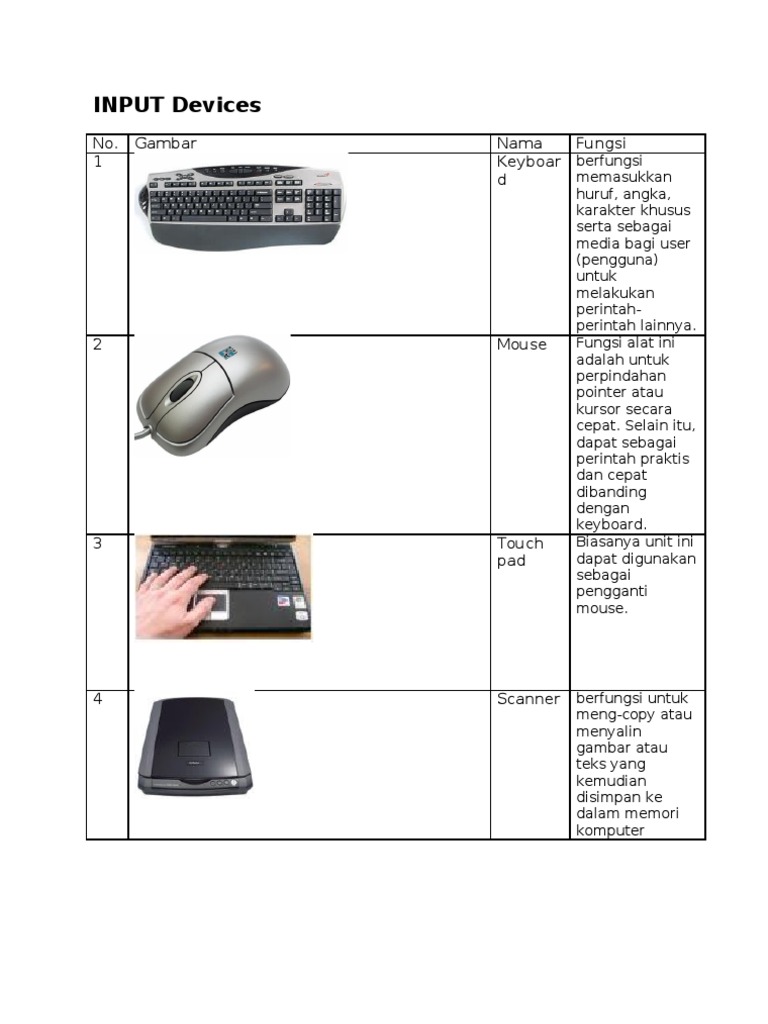 INPUT Devices

| No. | Gambar | Nama | Fungsi |
|---|---|---|---|
| 1 | | Keyboard | berfungsi memasukkan huruf, angka, karakter khusus serta sebagai media bagi user (pengguna) untuk melakukan perintah-perintah lainnya. |
| 2 | | Mouse | Fungsi alat ini adalah untuk perpindahan pointer atau kursor secara cepat. Selain itu, dapat sebagai perintah praktis dan cepat dibanding dengan keyboard. |
| 3 | | Touch pad | Biasanya unit ini dapat digunakan sebagai pengganti mouse. |
| 4 | | Scanner | berfungsi untuk meng-copy atau menyalin gambar atau teks yang kemudian disimpan ke dalam memori komputer |