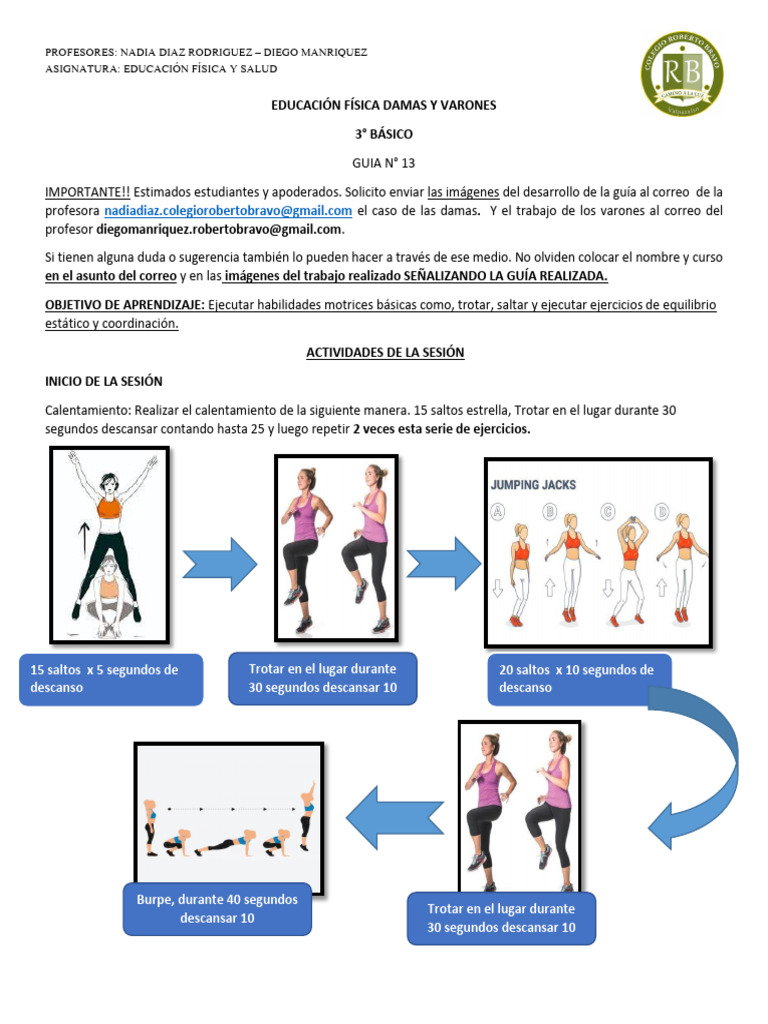 PROFESORES: NADIA DIAZ RODRIGUEZ – DIEGO MANRIQUEZ
ASIGNATURA: EDUCACIÓN FÍSICA Y SALUD

COLEGIO ROBERTO BRAVO
RB
CAMINO A LA LUZ
Valparaíso

EDUCACIÓN FÍSICA DAMAS Y VARONES

3° BÁSICO

GUIA N° 13

IMPORTANTE!! Estimados estudiantes y apoderados. Solicito enviar las imágenes del desarrollo de la guía al correo de la profesora nadiadiaz.colegiorobertobravo@gmail.com el caso de las damas. Y el trabajo de los varones al correo del profesor diegomanriquez.robertobravo@gmail.com.

Si tienen alguna duda o sugerencia también lo pueden hacer a través de ese medio. No olviden colocar el nombre y curso en el asunto del correo y en las imágenes del trabajo realizado SEÑALIZANDO LA GUÍA REALIZADA.

OBJETIVO DE APRENDIZAJE: Ejecutar habilidades motrices básicas como, trotar, saltar y ejecutar ejercicios de equilibrio estático y coordinación.

ACTIVIDADES DE LA SESIÓN

INICIO DE LA SESIÓN

Calentamiento: Realizar el calentamiento de la siguiente manera. 15 saltos estrella, Trotar en el lugar durante 30 segundos descansar contando hasta 25 y luego repetir 2 veces esta serie de ejercicios.

JUMPING JACKS
A B C D

15 saltos x 5 segundos de descanso

Trotar en el lugar durante 30 segundos descansar 10

20 saltos x 10 segundos de descanso

Burpe, durante 40 segundos descansar 10

Trotar en el lugar durante 30 segundos descansar 10