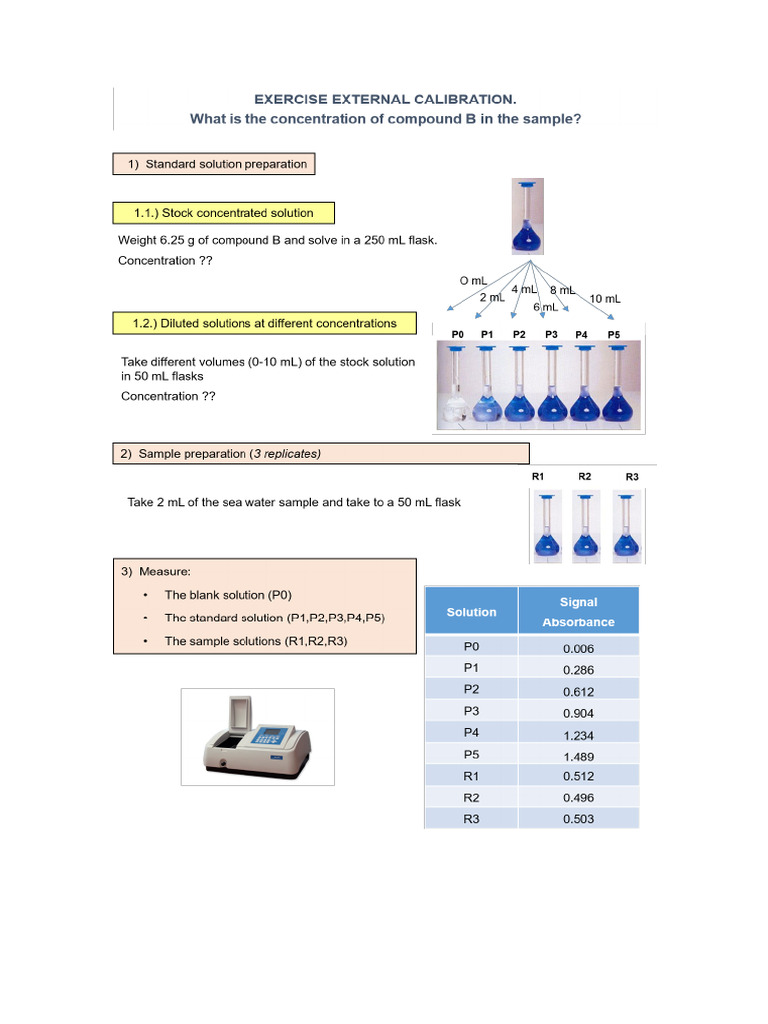 EXERCISE EXTERNAL CALIBRATION.
What is the concentration of compound B in the sample?

1) Standard solution preparation

1.1.) Stock concentrated solution

Weight 6.25 g of compound B and solve in a 250 mL flask.

Concentration ??

O mL
2 mL
4 mL
6 mL
8 mL
10 mL

1.2.) Diluted solutions at different concentrations

P0 P1 P2 P3 P4 P5

Take different volumes (0-10 mL) of the stock solution in 50 mL flasks

Concentration ??

2) Sample preparation (3 replicates)

R1 R2 R3

Take 2 mL of the sea water sample and take to a 50 mL flask

3) Measure:

• The blank solution (P0)
• The standard solution (P1,P2,P3,P4,P5)
• The sample solutions (R1,R2,R3)

| Solution | Signal Absorbance |
|---|---|
| P0 | 0.006 |
| P1 | 0.286 |
| P2 | 0.612 |
| P3 | 0.904 |
| P4 | 1.234 |
| P5 | 1.489 |
| R1 | 0.512 |
| R2 | 0.496 |
| R3 | 0.503 |