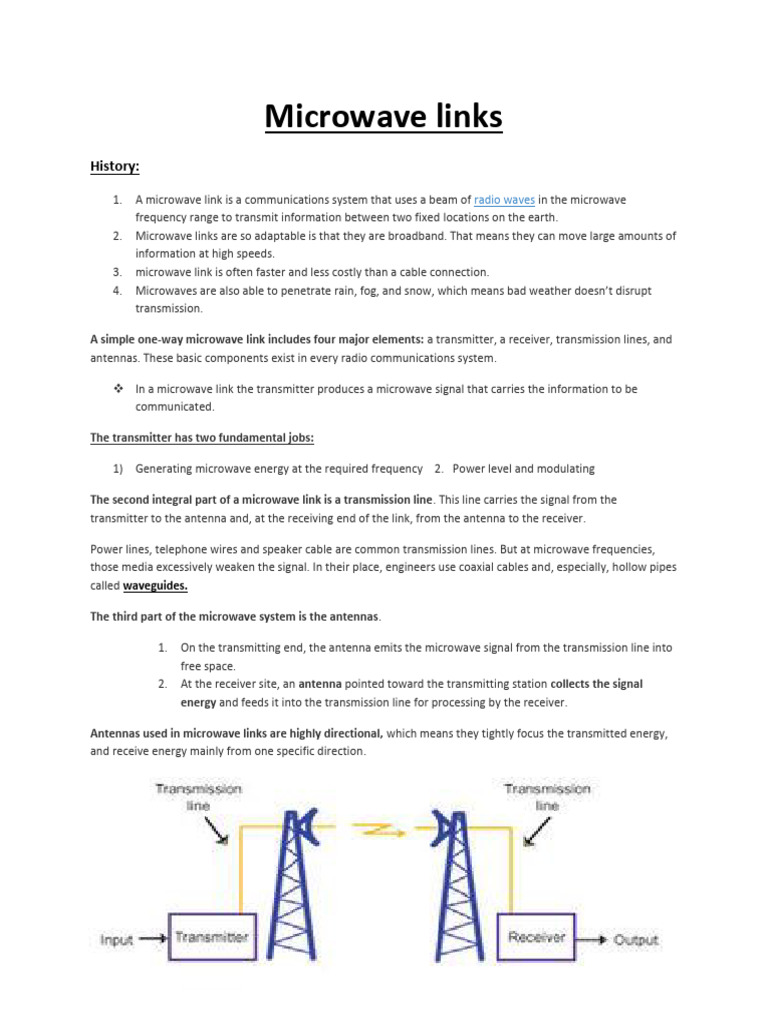 Microwave links

History:

1. A microwave link is a communications system that uses a beam of radio waves in the microwave frequency range to transmit information between two fixed locations on the earth.
2. Microwave links are so adaptable is that they are broadband. That means they can move large amounts of information at high speeds.
3. microwave link is often faster and less costly than a cable connection.
4. Microwaves are also able to penetrate rain, fog, and snow, which means bad weather doesn't disrupt transmission.

A simple one-way microwave link includes four major elements: a transmitter, a receiver, transmission lines, and antennas. These basic components exist in every radio communications system.

❖ In a microwave link the transmitter produces a microwave signal that carries the information to be communicated.

The transmitter has two fundamental jobs:

1) Generating microwave energy at the required frequency 2. Power level and modulating

The second integral part of a microwave link is a transmission line. This line carries the signal from the transmitter to the antenna and, at the receiving end of the link, from the antenna to the receiver.

Power lines, telephone wires and speaker cable are common transmission lines. But at microwave frequencies, those media excessively weaken the signal. In their place, engineers use coaxial cables and, especially, hollow pipes called waveguides.

The third part of the microwave system is the antennas.

1. On the transmitting end, the antenna emits the microwave signal from the transmission line into free space.
2. At the receiver site, an antenna pointed toward the transmitting station collects the signal energy and feeds it into the transmission line for processing by the receiver.

Antennas used in microwave links are highly directional, which means they tightly focus the transmitted energy, and receive energy mainly from one specific direction.

Transmission line

Transmission line

Input

Transmitter

Receiver

Output