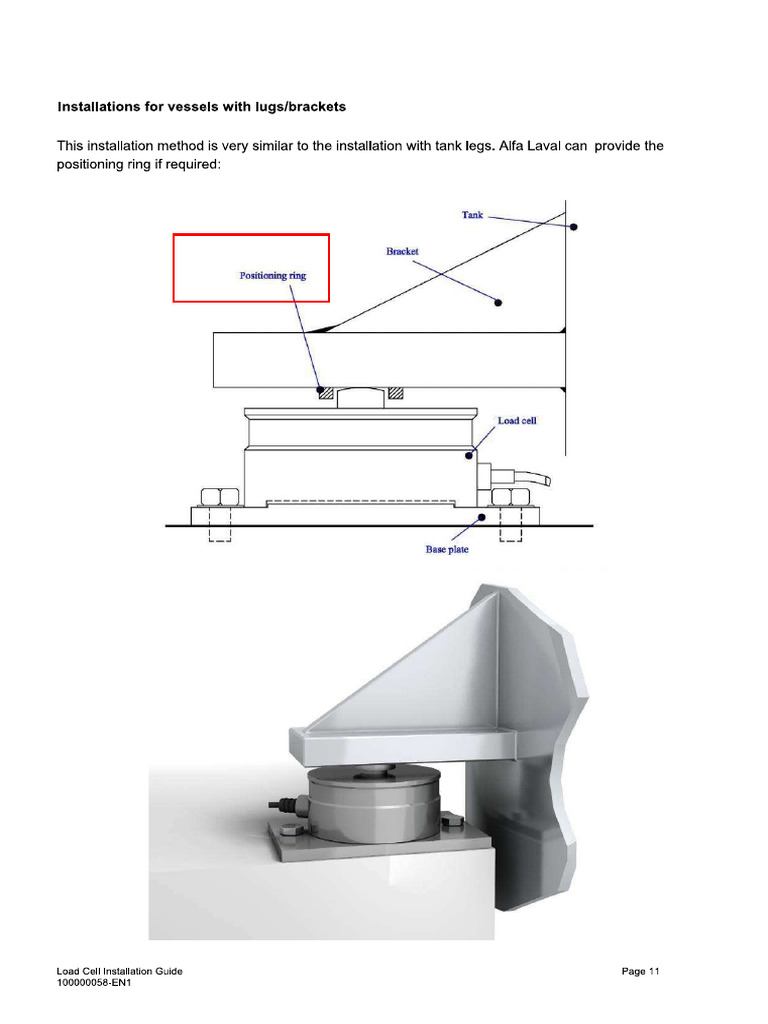 Installations for vessels with lugs/brackets

This installation method is very similar to the installation with tank legs. Alfa Laval can provide the positioning ring if required:

Tank
Bracket
Positioning ring
Load cell
Base plate

Load Cell Installation Guide
100000058-EN1

Page 11