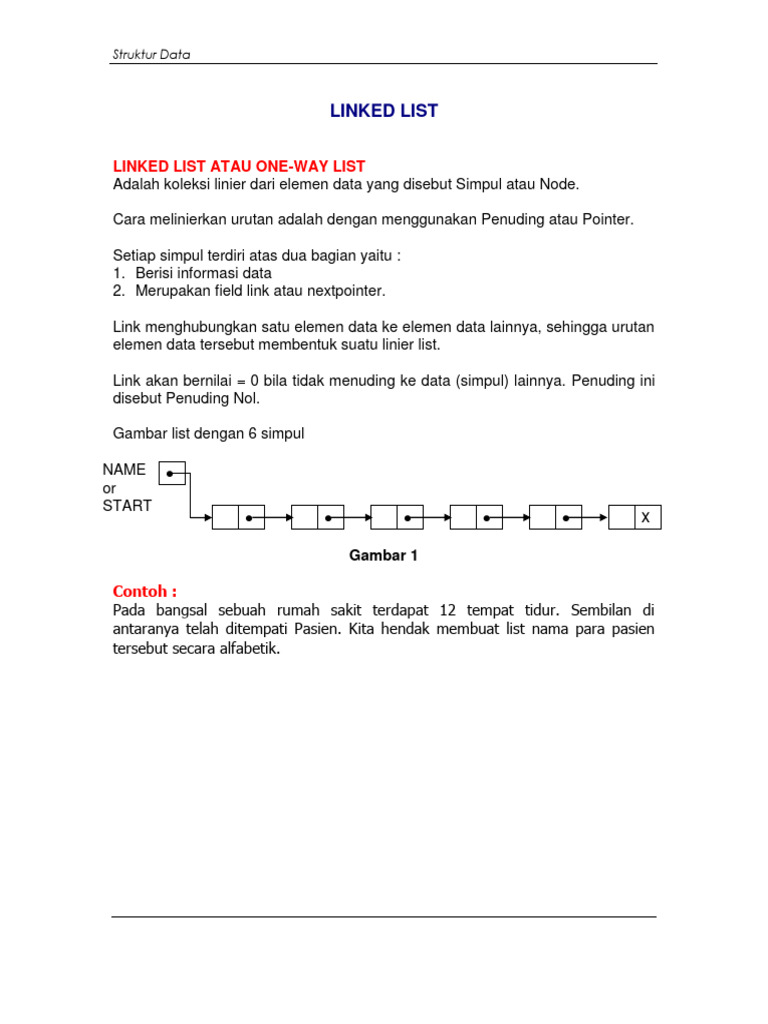 Struktur Data

LINKED LIST

LINKED LIST ATAU ONE-WAY LIST
Adalah koleksi linier dari elemen data yang disebut Simpul atau Node.

Cara melinierkan urutan adalah dengan menggunakan Penuding atau Pointer.

Setiap simpul terdiri atas dua bagian yaitu :
1. Berisi informasi data
2. Merupakan field link atau nextpointer.

Link menghubungkan satu elemen data ke elemen data lainnya, sehingga urutan elemen data tersebut membentuk suatu linier list.

Link akan bernilai = 0 bila tidak menuding ke data (simpul) lainnya. Penuding ini disebut Penuding Nol.

Gambar list dengan 6 simpul

NAME
or
START

X

Gambar 1

Contoh :
Pada bangsal sebuah rumah sakit terdapat 12 tempat tidur. Sembilan di antaranya telah ditempati Pasien. Kita hendak membuat list nama para pasien tersebut secara alfabetik.