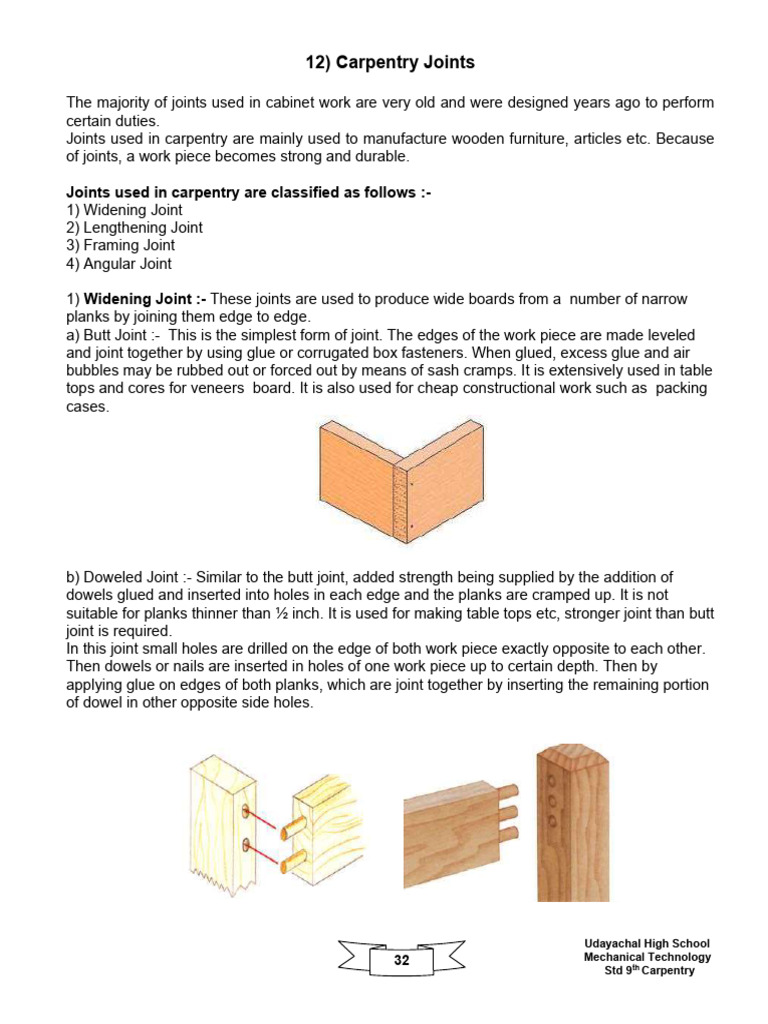 12) Carpentry Joints

The majority of joints used in cabinet work are very old and were designed years ago to perform certain duties.
Joints used in carpentry are mainly used to manufacture wooden furniture, articles etc. Because of joints, a work piece becomes strong and durable.

Joints used in carpentry are classified as follows :-
1) Widening Joint
2) Lengthening Joint
3) Framing Joint
4) Angular Joint

1) Widening Joint :- These joints are used to produce wide boards from a number of narrow planks by joining them edge to edge.
a) Butt Joint :- This is the simplest form of joint. The edges of the work piece are made leveled and joint together by using glue or corrugated box fasteners. When glued, excess glue and air bubbles may be rubbed out or forced out by means of sash cramps. It is extensively used in table tops and cores for veneers board. It is also used for cheap constructional work such as packing cases.

b) Doweled Joint :- Similar to the butt joint, added strength being supplied by the addition of dowels glued and inserted into holes in each edge and the planks are cramped up. It is not suitable for planks thinner than ½ inch. It is used for making table tops etc, stronger joint than butt joint is required.
In this joint small holes are drilled on the edge of both work piece exactly opposite to each other. Then dowels or nails are inserted in holes of one work piece up to certain depth. Then by applying glue on edges of both planks, which are joint together by inserting the remaining portion of dowel in other opposite side holes.

32

Udayachal High School
Mechanical Technology
Std 9$^{th}$ Carpentry