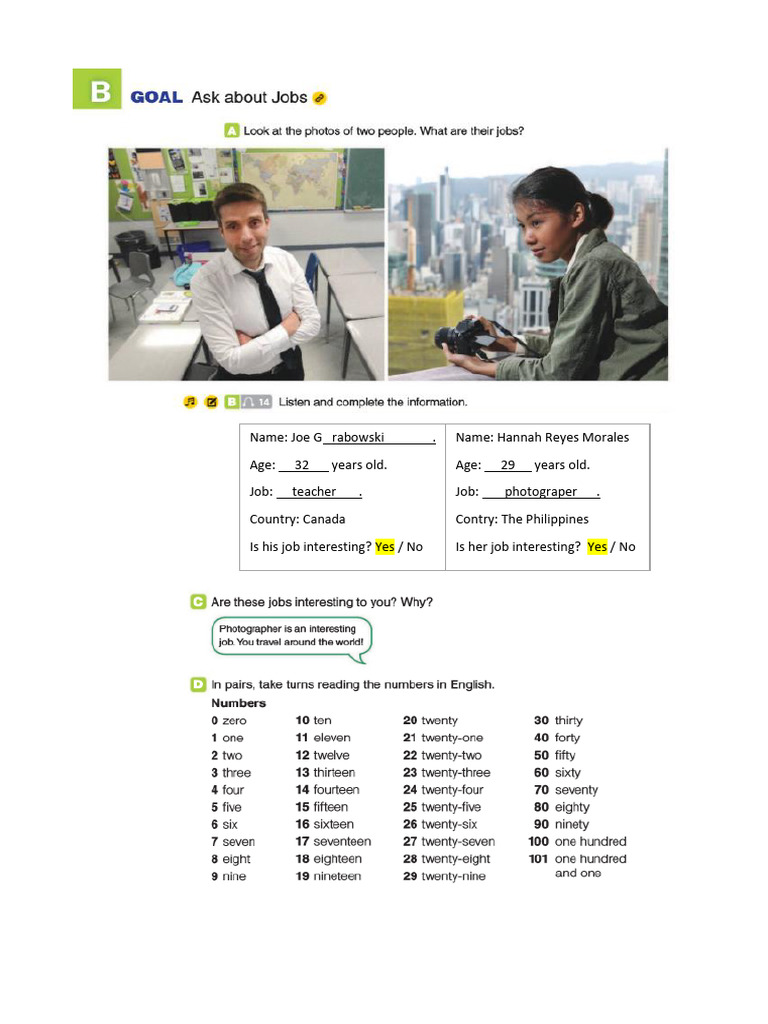 B GOAL Ask about Jobs

A Look at the photos of two people. What are their jobs?

B 14 Listen and complete the information.

| Name: Joe G rabowski . | Name: Hannah Reyes Morales |
|---|---|
| Age: 32 years old. | Age: 29 years old. |
| Job: teacher . | Job: photograper . |
| Country: Canada | Contry: The Philippines |
| Is his job interesting? Yes / No | Is her job interesting? Yes / No |

C Are these jobs interesting to you? Why?

Photographer is an interesting job. You travel around the world!

D In pairs, take turns reading the numbers in English.

Numbers

0 zero
1 one
2 two
3 three
4 four
5 five
6 six
7 seven
8 eight
9 nine

10 ten
11 eleven
12 twelve
13 thirteen
14 fourteen
15 fifteen
16 sixteen
17 seventeen
18 eighteen
19 nineteen

20 twenty
21 twenty-one
22 twenty-two
23 twenty-three
24 twenty-four
25 twenty-five
26 twenty-six
27 twenty-seven
28 twenty-eight
29 twenty-nine

30 thirty
40 forty
50 fifty
60 sixty
70 seventy
80 eighty
90 ninety
100 one hundred
101 one hundred and one