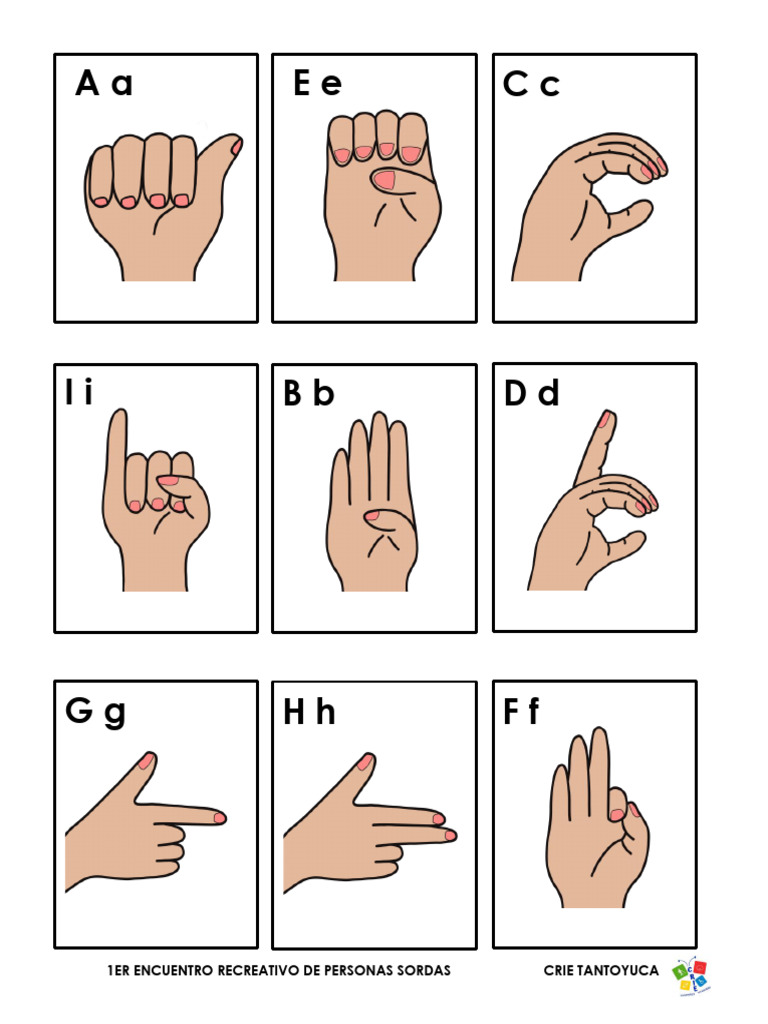 A a

E e

C c

I i

B b

D d

G g

H h

F f

1ER ENCUENTRO RECREATIVO DE PERSONAS SORDAS

CRIE TANTOYUCA