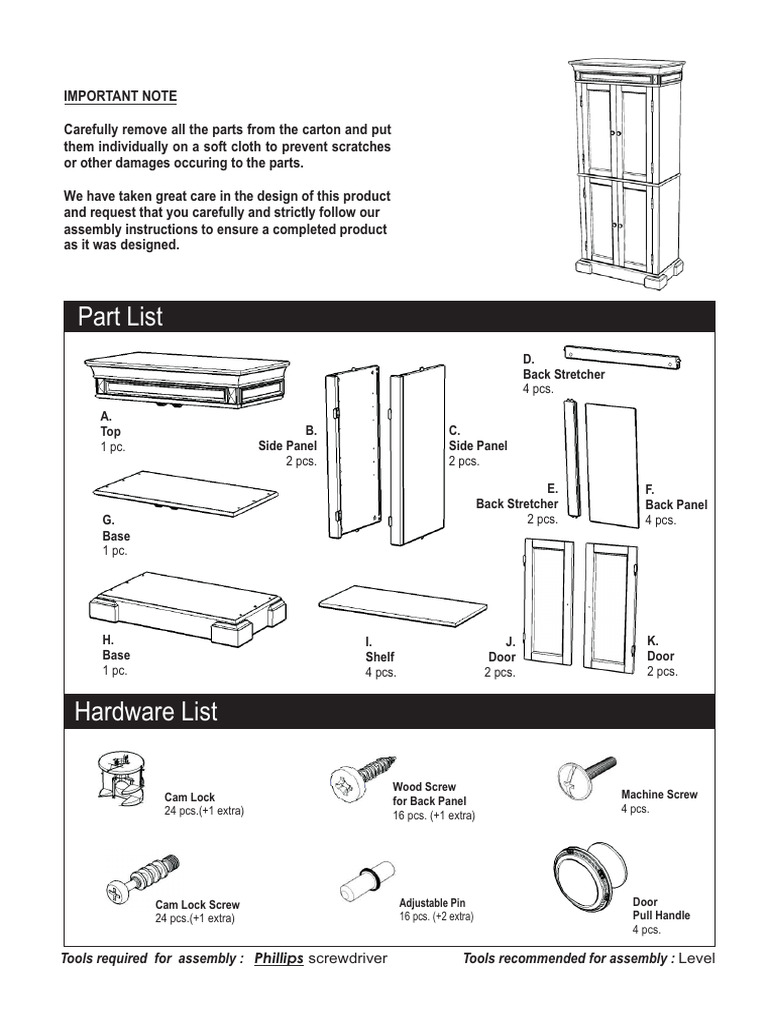 IMPORTANT NOTE

Carefully remove all the parts from the carton and put them individually on a soft cloth to prevent scratches or other damages occuring to the parts.

We have taken great care in the design of this product and request that you carefully and strictly follow our assembly instructions to ensure a completed product as it was designed.

Part List

A.
Top
1 pc.

B.
Side Panel
2 pcs.

C.
Side Panel
2 pcs.

D.
Back Stretcher
4 pcs.

E.
Back Stretcher
2 pcs.

F.
Back Panel
4 pcs.

G.
Base
1 pc.

H.
Base
1 pc.

I.
Shelf
4 pcs.

J.
Door
2 pcs.

K.
Door
2 pcs.

Hardware List

Cam Lock
24 pcs.(+1 extra)

Wood Screw
for Back Panel
16 pcs. (+1 extra)

Machine Screw
4 pcs.

Cam Lock Screw
24 pcs.(+1 extra)

Adjustable Pin
16 pcs. (+2 extra)

Door
Pull Handle
4 pcs.

Tools required for assembly : Phillips screwdriver

Tools recommended for assembly : Level