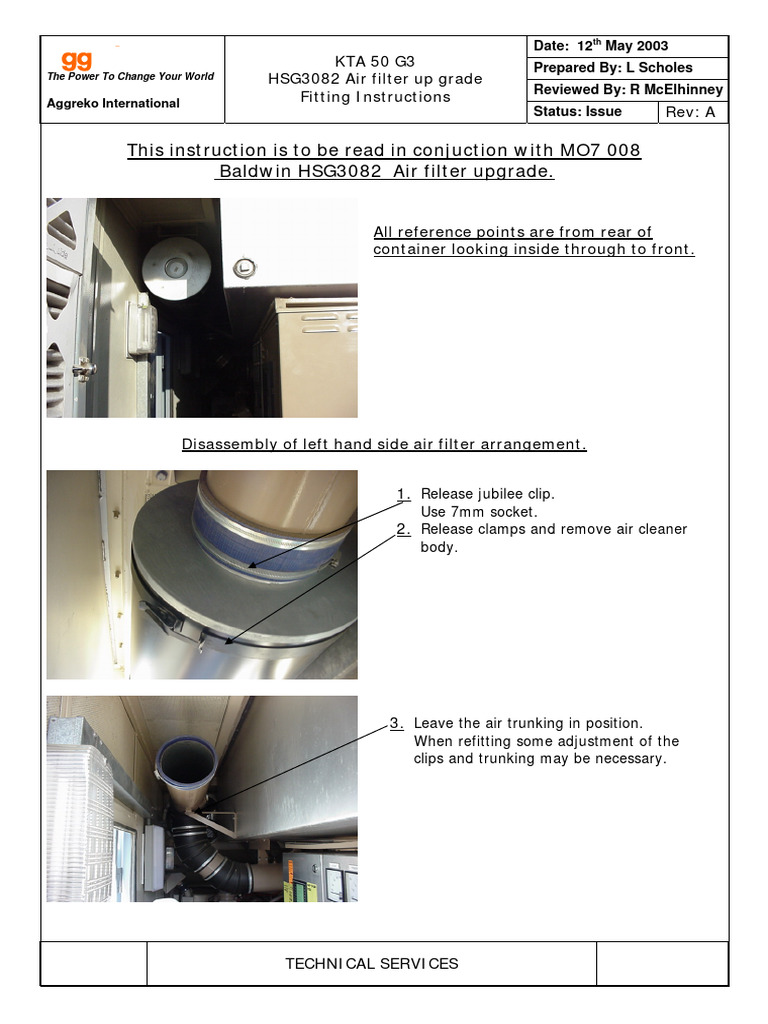 gg
The Power To Change Your World
Aggreko International

KTA 50 G3
HSG3082 Air filter up grade
Fitting Instructions

Date: 12$^{th}$ May 2003
Prepared By: L Scholes
Reviewed By: R McElhinney
Status: Issue
Rev: A

This instruction is to be read in conjuction with MO7 008 Baldwin HSG3082 Air filter upgrade.

All reference points are from rear of container looking inside through to front.

Disassembly of left hand side air filter arrangement.

1. Release jubilee clip. Use 7mm socket.
2. Release clamps and remove air cleaner body.

3. Leave the air trunking in position. When refitting some adjustment of the clips and trunking may be necessary.

TECHNICAL SERVICES