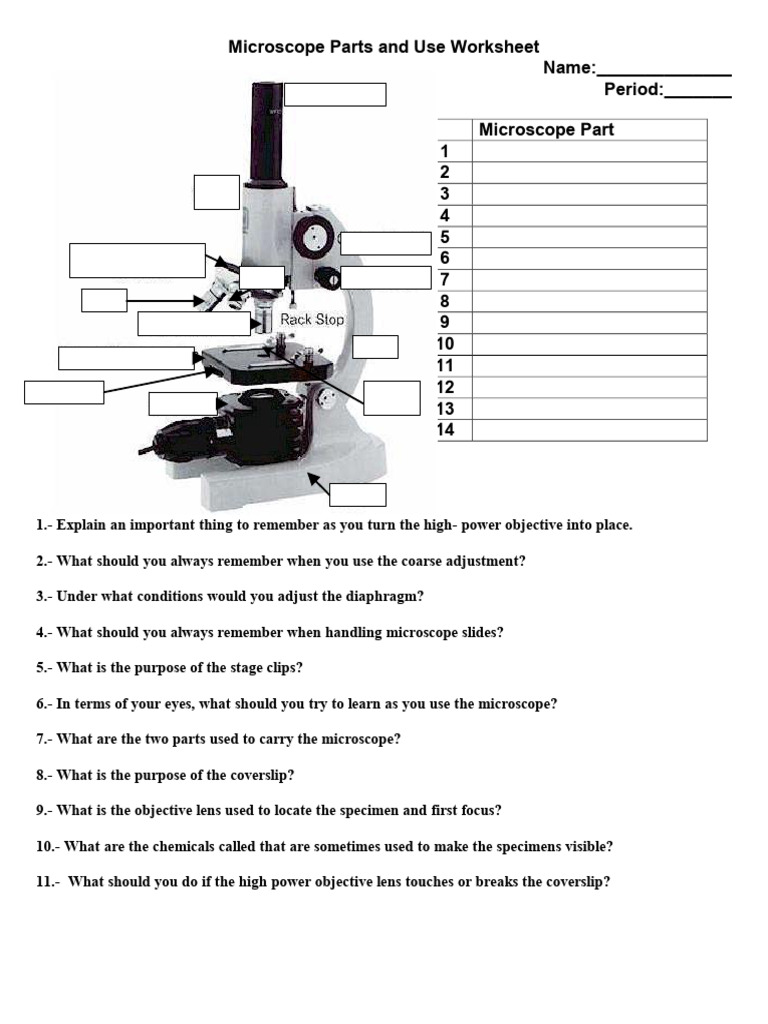 Microscope Parts and Use Worksheet

Name:_______________

Period:_______

Rack Stop

| | Microscope Part |
|---|---|
| 1 | |
| 2 | |
| 3 | |
| 4 | |
| 5 | |
| 6 | |
| 7 | |
| 8 | |
| 9 | |
| 10 | |
| 11 | |
| 12 | |
| 13 | |
| 14 | |

1.- Explain an important thing to remember as you turn the high- power objective into place.

2.- What should you always remember when you use the coarse adjustment?

3.- Under what conditions would you adjust the diaphragm?

4.- What should you always remember when handling microscope slides?

5.- What is the purpose of the stage clips?

6.- In terms of your eyes, what should you try to learn as you use the microscope?

7.- What are the two parts used to carry the microscope?

8.- What is the purpose of the coverslip?

9.- What is the objective lens used to locate the specimen and first focus?

10.- What are the chemicals called that are sometimes used to make the specimens visible?

11.- What should you do if the high power objective lens touches or breaks the coverslip?