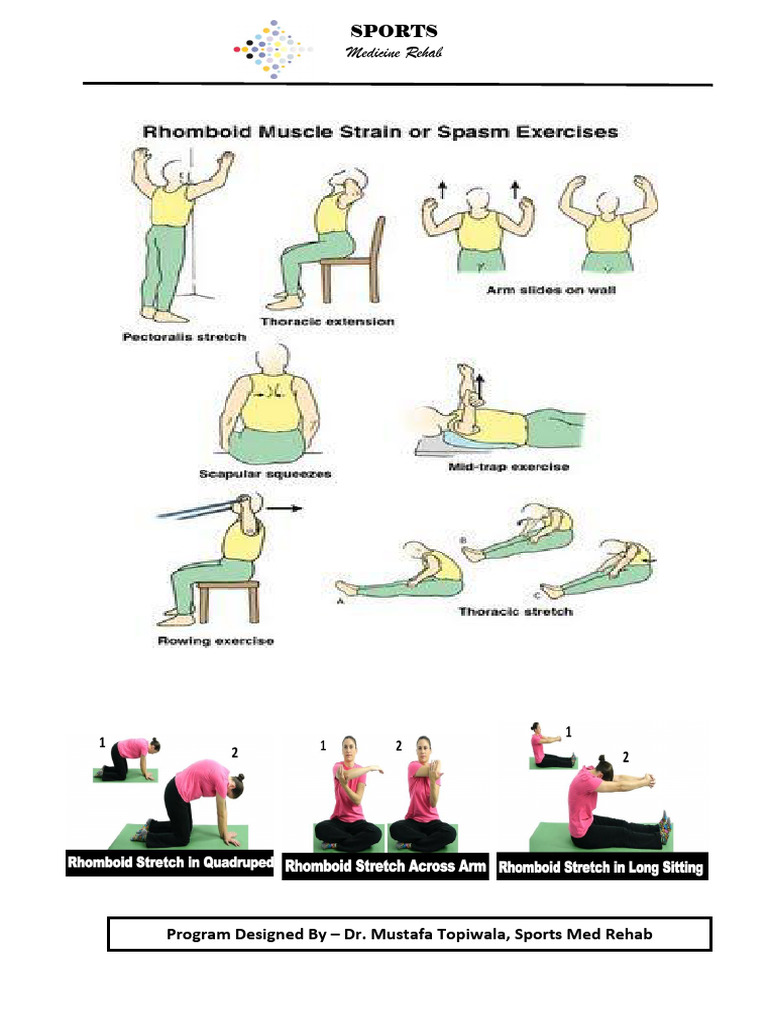 SPORTS
Medicine Rehab

Rhomboid Muscle Strain or Spasm Exercises

Pectoralis stretch

Thoracic extension

Arm slides on wall

Scapular squeezes

Mid-trap exercise

Rowing exercise

A

B

C

Thoracic stretch

1

2

Rhomboid Stretch in Quadruped

1

2

Rhomboid Stretch Across Arm

1

2

Rhomboid Stretch in Long Sitting

Program Designed By – Dr. Mustafa Topiwala, Sports Med Rehab