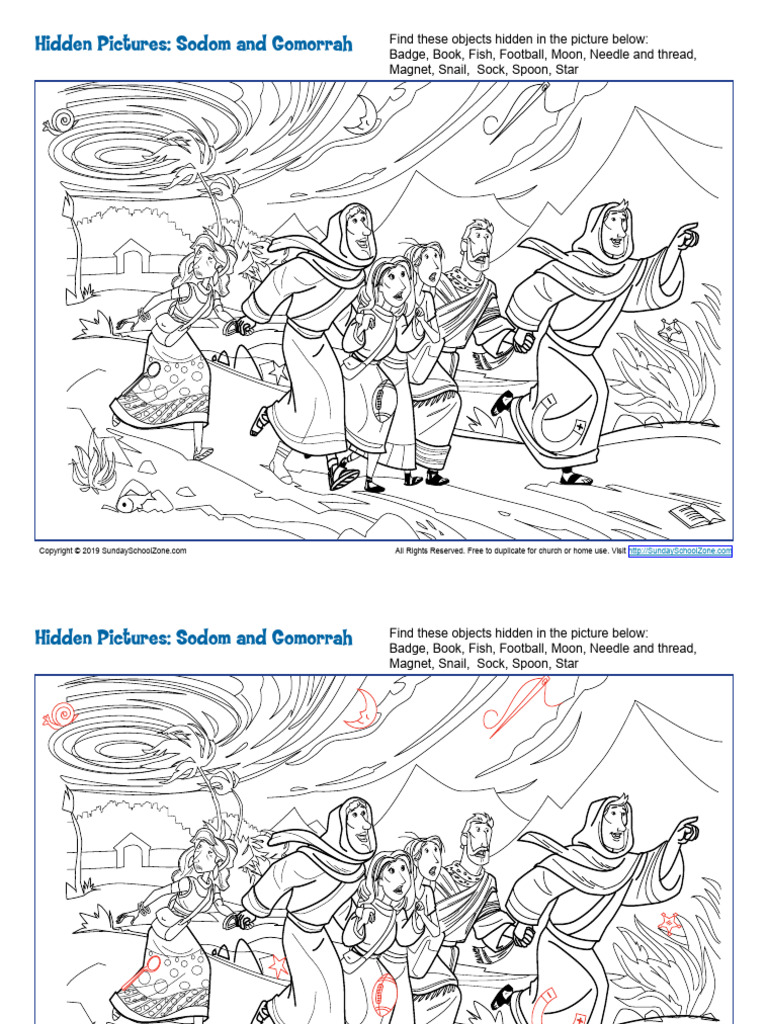 Hidden Pictures: Sodom and Gomorrah

Find these objects hidden in the picture below: Badge, Book, Fish, Football, Moon, Needle and thread, Magnet, Snail, Sock, Spoon, Star

Copyright © 2019 SundaySchoolZone.com

All Rights Reserved. Free to duplicate for church or home use. Visit http://SundaySchoolZone.com

Hidden Pictures: Sodom and Gomorrah

Find these objects hidden in the picture below: Badge, Book, Fish, Football, Moon, Needle and thread, Magnet, Snail, Sock, Spoon, Star