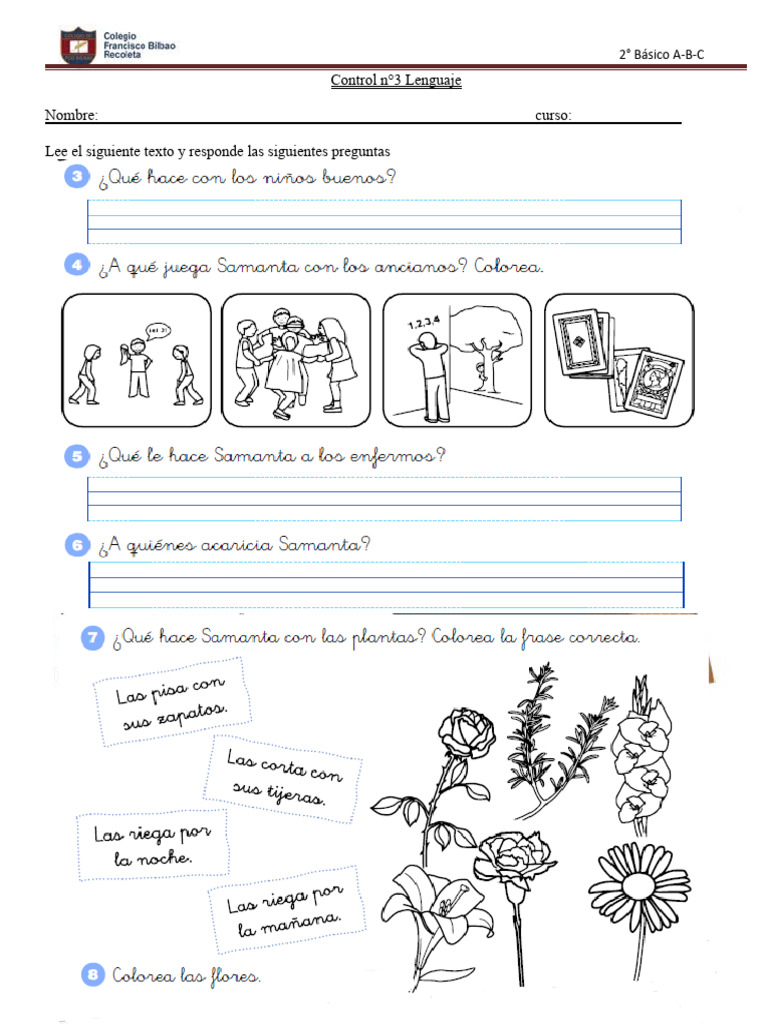 Colegio Francisco Bilbao Recoleta

2° Básico A-B-C

Control n°3 Lenguaje

Nombre: curso:

Lee el siguiente texto y responde las siguientes preguntas

3 ¿Qué hace con los niños buenos?

4 ¿A qué juega Samanta con los ancianos? Colorea.

1,2,3,4

5 ¿Qué le hace Samanta a los enfermos?

6 ¿A quiénes acaricia Samanta?

7 ¿Qué hace Samanta con las plantas? Colorea la frase correcta.

Las pisa con sus zapatos.

Las corta con sus tijeras.

Las riega por la noche.

Las riega por la mañana.

8 Colorea las flores.