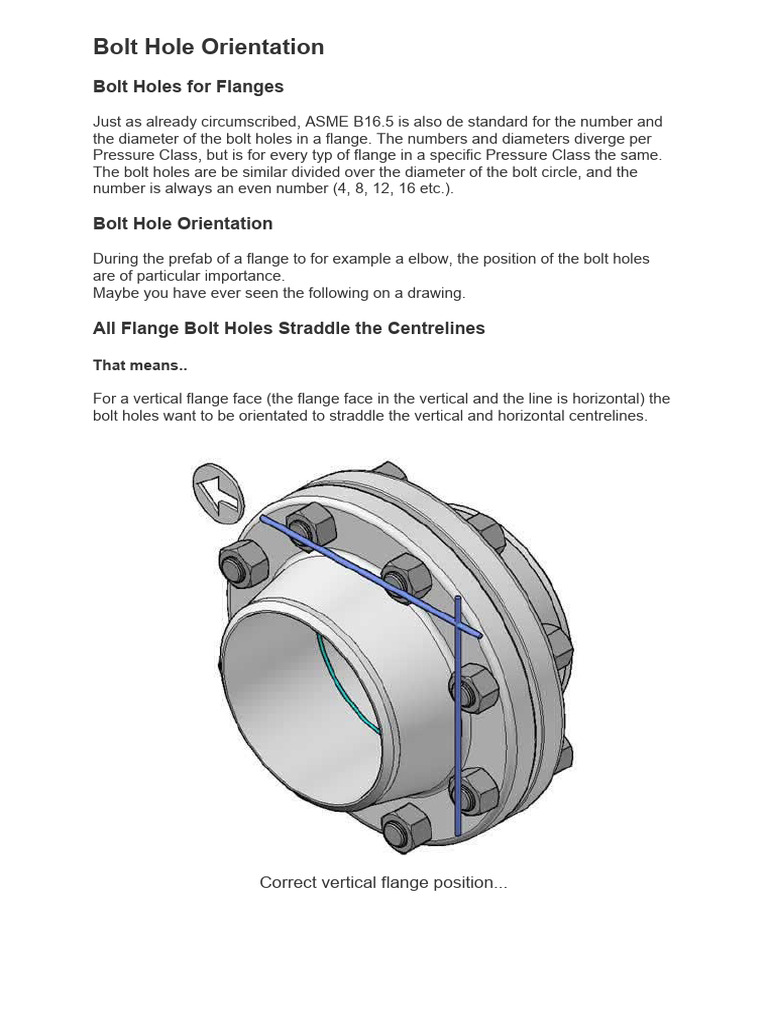 Bolt Hole Orientation

Bolt Holes for Flanges

Just as already circumscribed, ASME B16.5 is also de standard for the number and the diameter of the bolt holes in a flange. The numbers and diameters diverge per Pressure Class, but is for every typ of flange in a specific Pressure Class the same. The bolt holes are be similar divided over the diameter of the bolt circle, and the number is always an even number (4, 8, 12, 16 etc.).

Bolt Hole Orientation

During the prefab of a flange to for example a elbow, the position of the bolt holes are of particular importance.
Maybe you have ever seen the following on a drawing.

All Flange Bolt Holes Straddle the Centrelines

That means..

For a vertical flange face (the flange face in the vertical and the line is horizontal) the bolt holes want to be orientated to straddle the vertical and horizontal centrelines.

Correct vertical flange position...