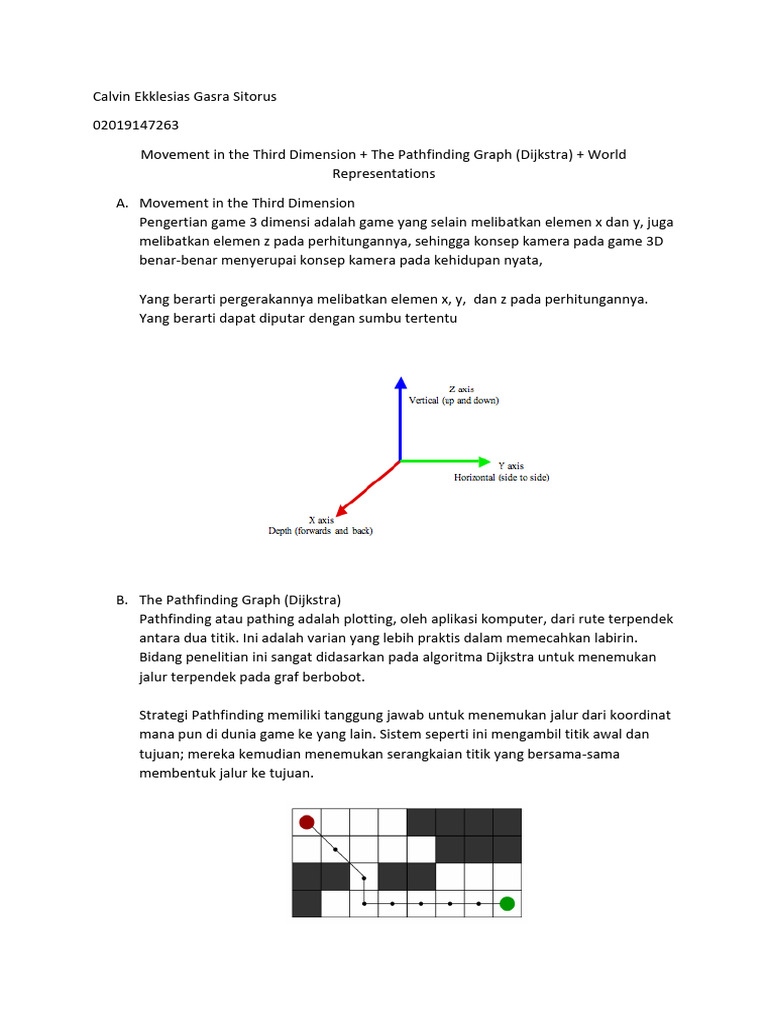 Calvin Ekklesias Gasra Sitorus

02019147263

Movement in the Third Dimension + The Pathfinding Graph (Dijkstra) + World Representations

A. Movement in the Third Dimension
Pengertian game 3 dimensi adalah game yang selain melibatkan elemen x dan y, juga melibatkan elemen z pada perhitungannya, sehingga konsep kamera pada game 3D benar-benar menyerupai konsep kamera pada kehidupan nyata,

Yang berarti pergerakannya melibatkan elemen x, y, dan z pada perhitungannya. Yang berarti dapat diputar dengan sumbu tertentu

Z axis
Vertical (up and down)

Y axis
Horizontal (side to side)

X axis
Depth (forwards and back)

B. The Pathfinding Graph (Dijkstra)
Pathfinding atau pathing adalah plotting, oleh aplikasi komputer, dari rute terpendek antara dua titik. Ini adalah varian yang lebih praktis dalam memecahkan labirin. Bidang penelitian ini sangat didasarkan pada algoritma Dijkstra untuk menemukan jalur terpendek pada graf berbobot.

Strategi Pathfinding memiliki tanggung jawab untuk menemukan jalur dari koordinat mana pun di dunia game ke yang lain. Sistem seperti ini mengambil titik awal dan tujuan; mereka kemudian menemukan serangkaian titik yang bersama-sama membentuk jalur ke tujuan.