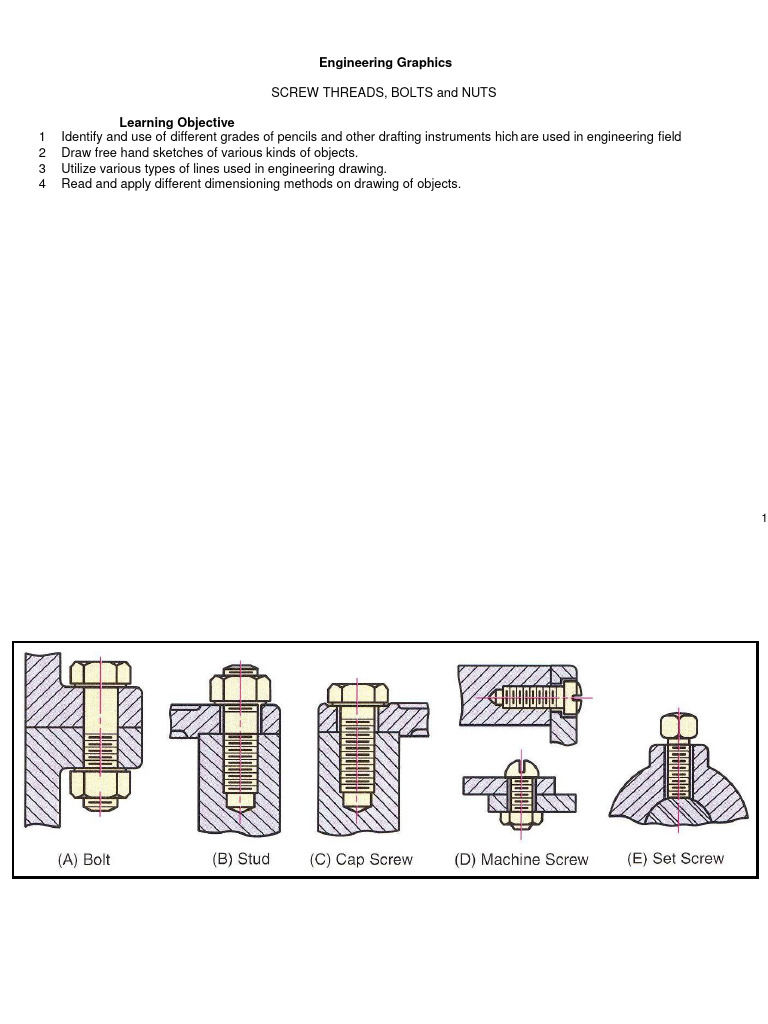 Engineering Graphics

SCREW THREADS, BOLTS and NUTS

Learning Objective

1 Identify and use of different grades of pencils and other drafting instruments hich are used in engineering field
2 Draw free hand sketches of various kinds of objects.
3 Utilize various types of lines used in engineering drawing.
4 Read and apply different dimensioning methods on drawing of objects.

1

(A) Bolt (B) Stud (C) Cap Screw (D) Machine Screw (E) Set Screw