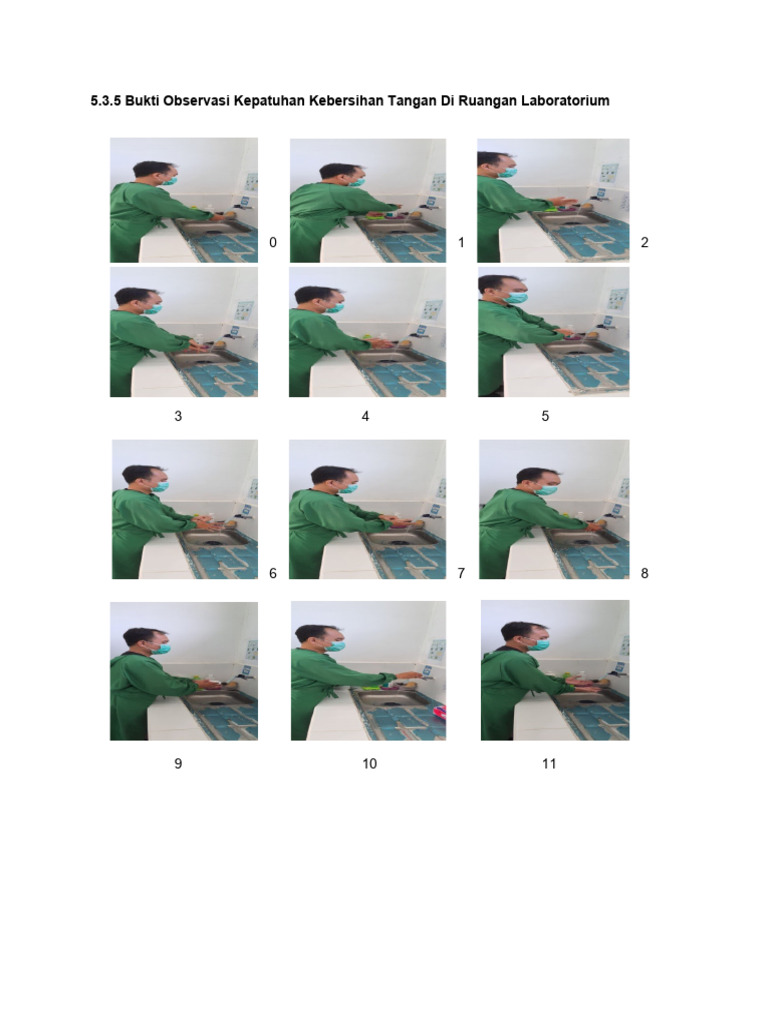 5.3.5 Bukti Observasi Kepatuhan Kebersihan Tangan Di Ruangan Laboratorium

0 1 2

3 4 5

6 7 8

9 10 11