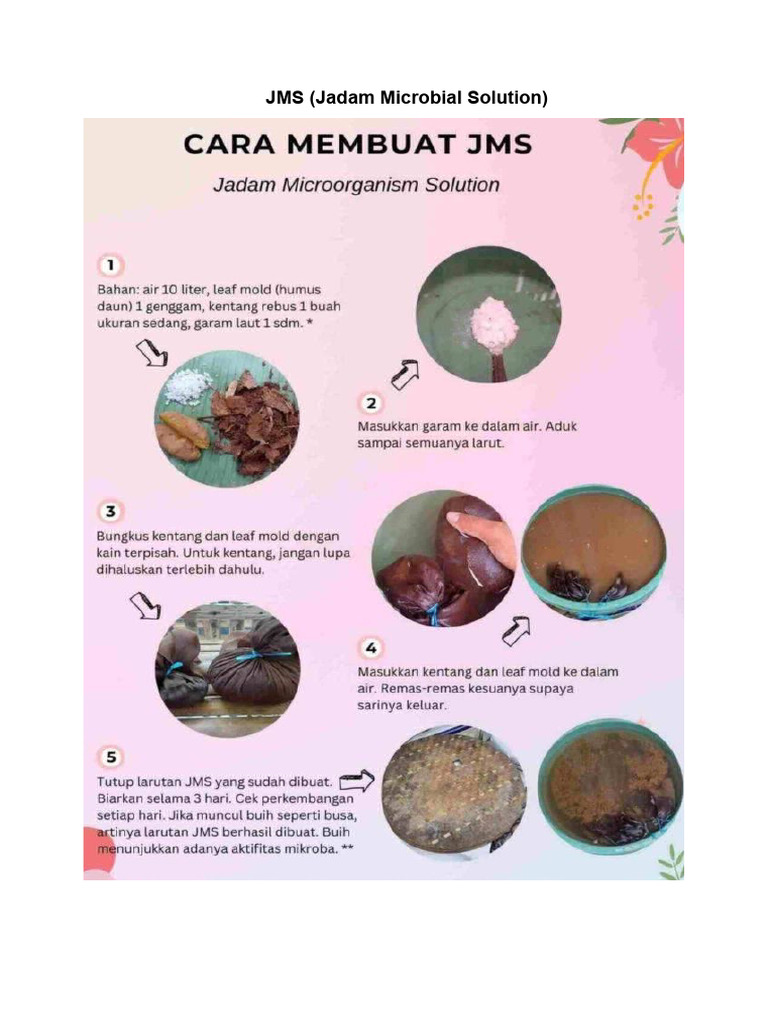 JMS (Jadam Microbial Solution)

CARA MEMBUAT JMS

Jadam Microorganism Solution

1

Bahan: air 10 liter, leaf mold (humus daun) 1 genggam, kentang rebus 1 buah ukuran sedang, garam laut 1 sdm. *

2

Masukkan garam ke dalam air. Aduk sampai semuanya larut.

3

Bungkus kentang dan leaf mold dengan kain terpisah. Untuk kentang, jangan lupa dihaluskan terlebih dahulu.

4

Masukkan kentang dan leaf mold ke dalam air. Remas-remas kesuanya supaya sarinya keluar.

5

Tutup larutan JMS yang sudah dibuat. Biarkan selama 3 hari. Cek perkembangan setiap hari. Jika muncul buih seperti busa, artinya larutan JMS berhasil dibuat. Buih menunjukkan adanya aktifitas mikroba. **